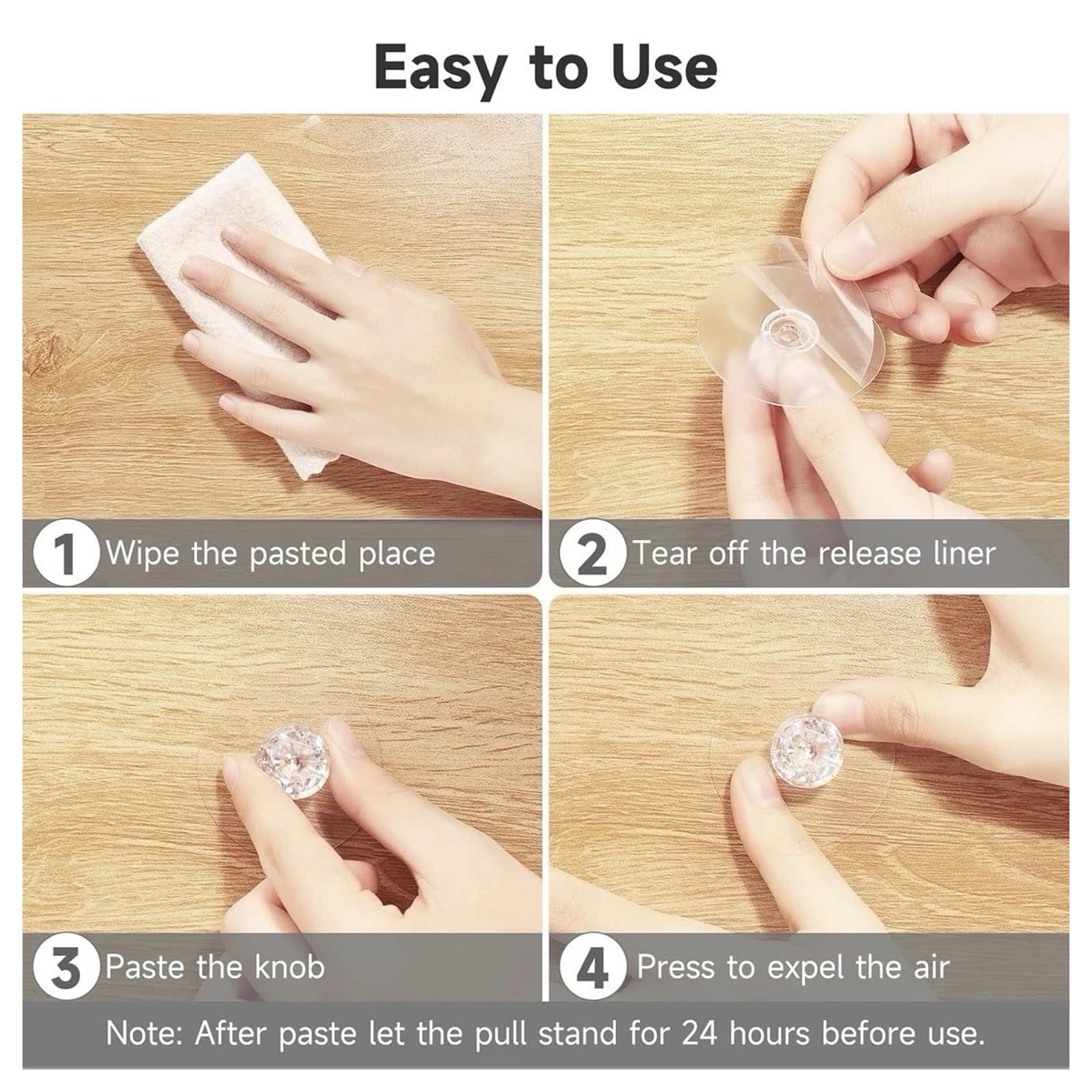 Easy to Use

1 Wipe the pasted place

2 Tear off the release liner

3 Paste the knob

4 Press to expel the air

Note: After paste let the pull stand for 24 hours before use.