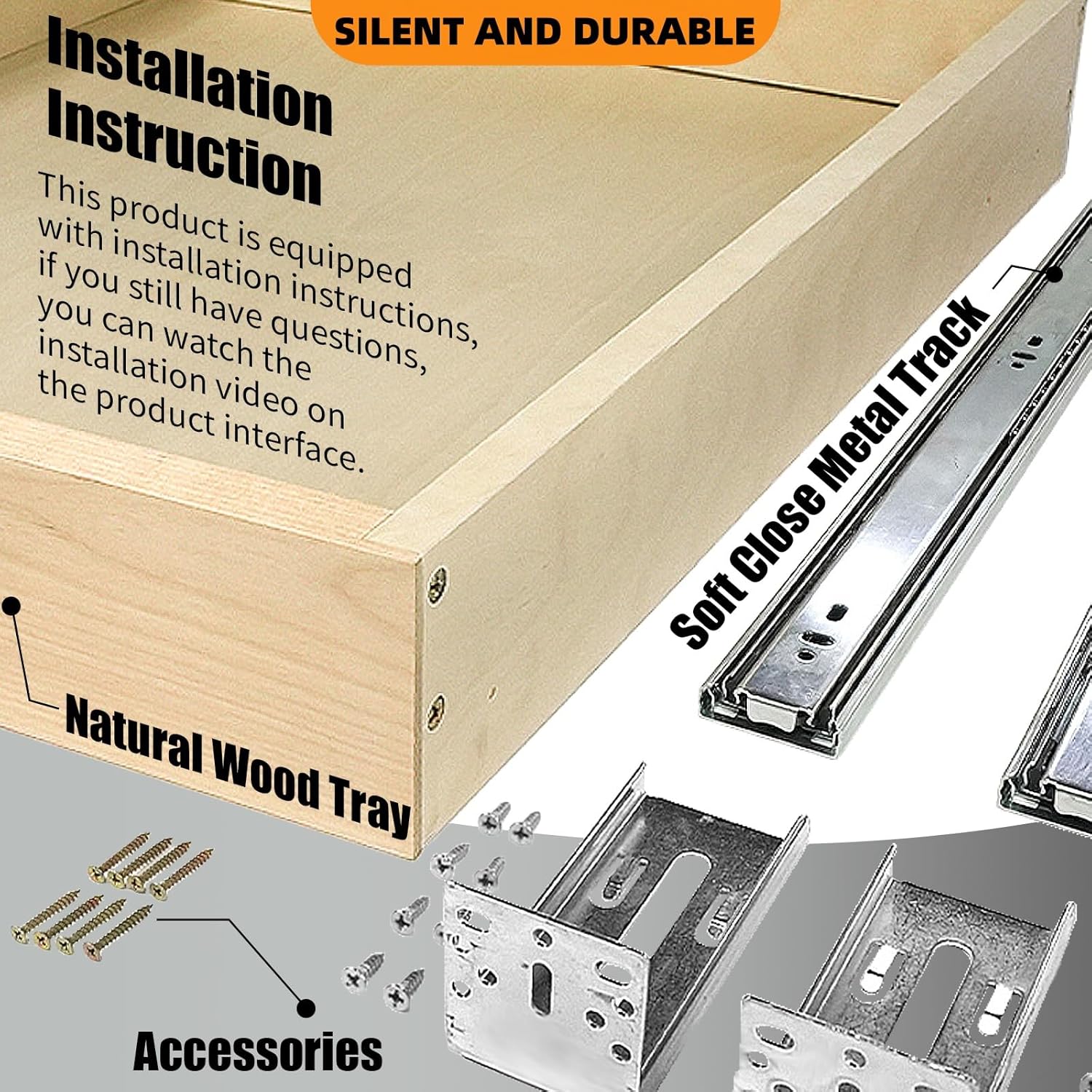 SILENT AND DURABLE

Installation Instruction

This product is equipped with installation instructions, if you still have questions, you can watch the installation video on the product interface.

Soft Close Metal Track

Natural Wood Tray

Accessories