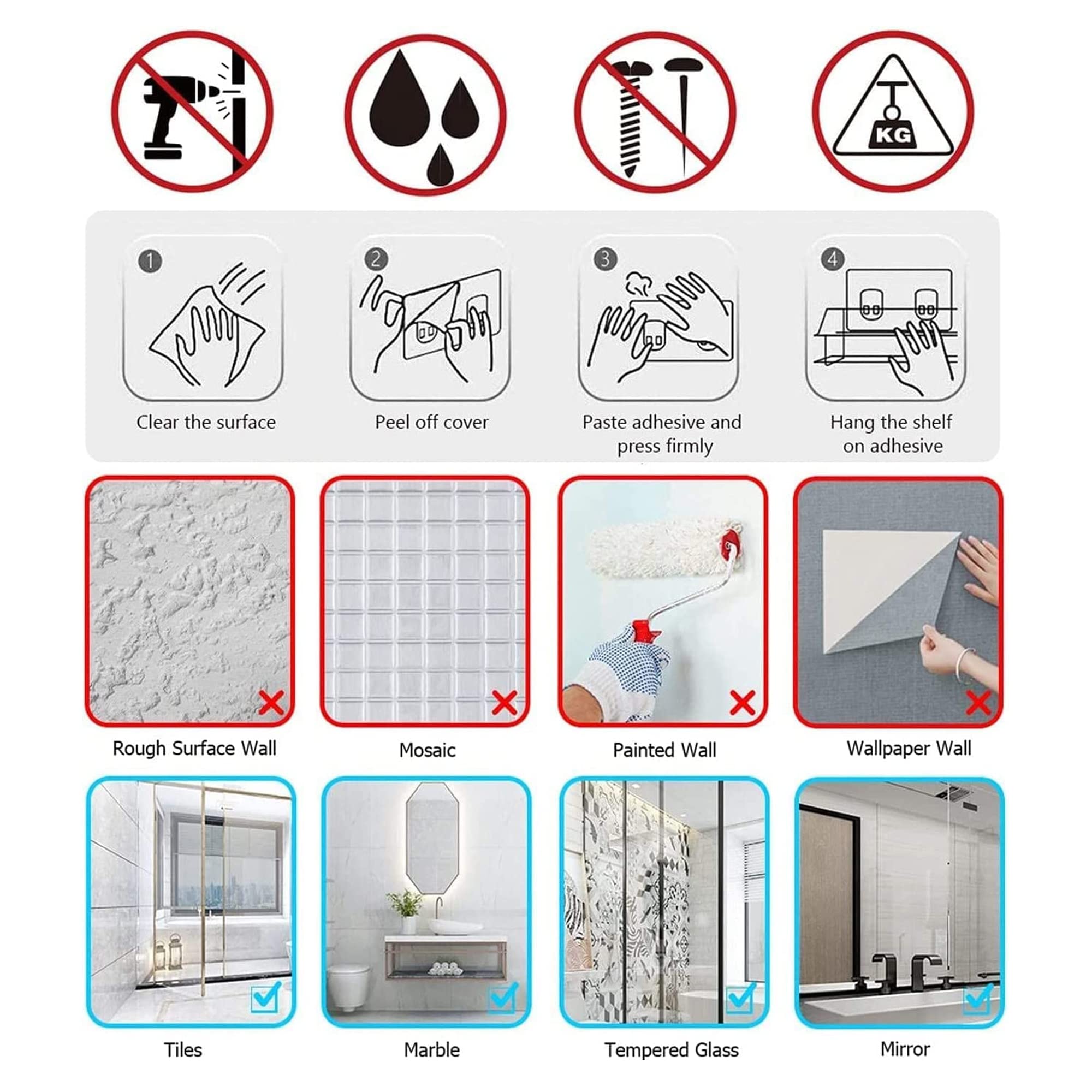 KG

1
Clear the surface

2
Peel off cover

3
Paste adhesive and press firmly

4
Hang the shelf on adhesive

Rough Surface Wall

Mosaic

Painted Wall

Wallpaper Wall

Tiles

Marble

Tempered Glass

Mirror