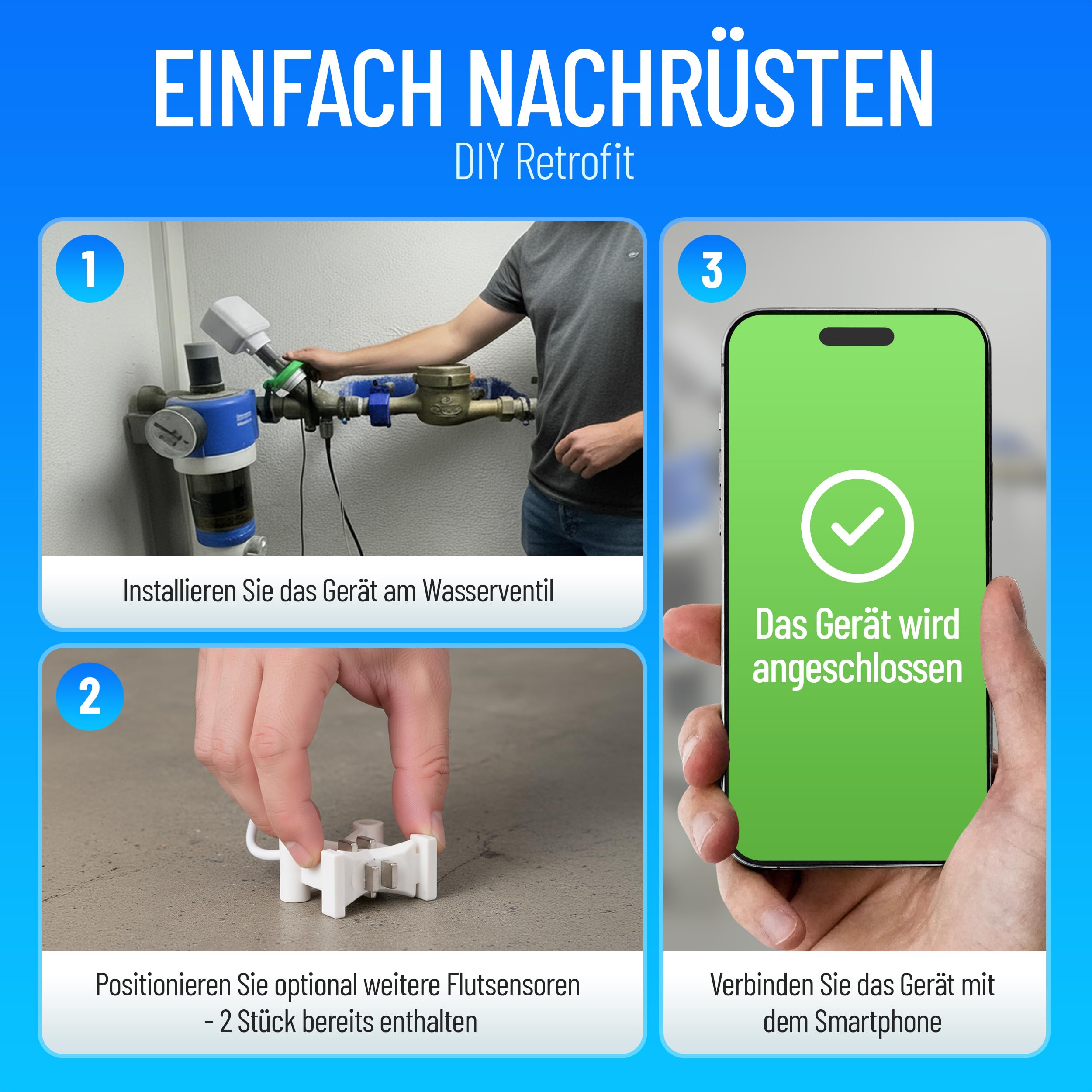 EINFACH NACHRÜSTEN
DIY Retrofit

1

Installieren Sie das Gerät am Wasserventil

2

Positionieren Sie optional weitere Flutsensoren - 2 Stück bereits enthalten

3

Das Gerät wird angeschlossen

Verbinden Sie das Gerät mit dem Smartphone