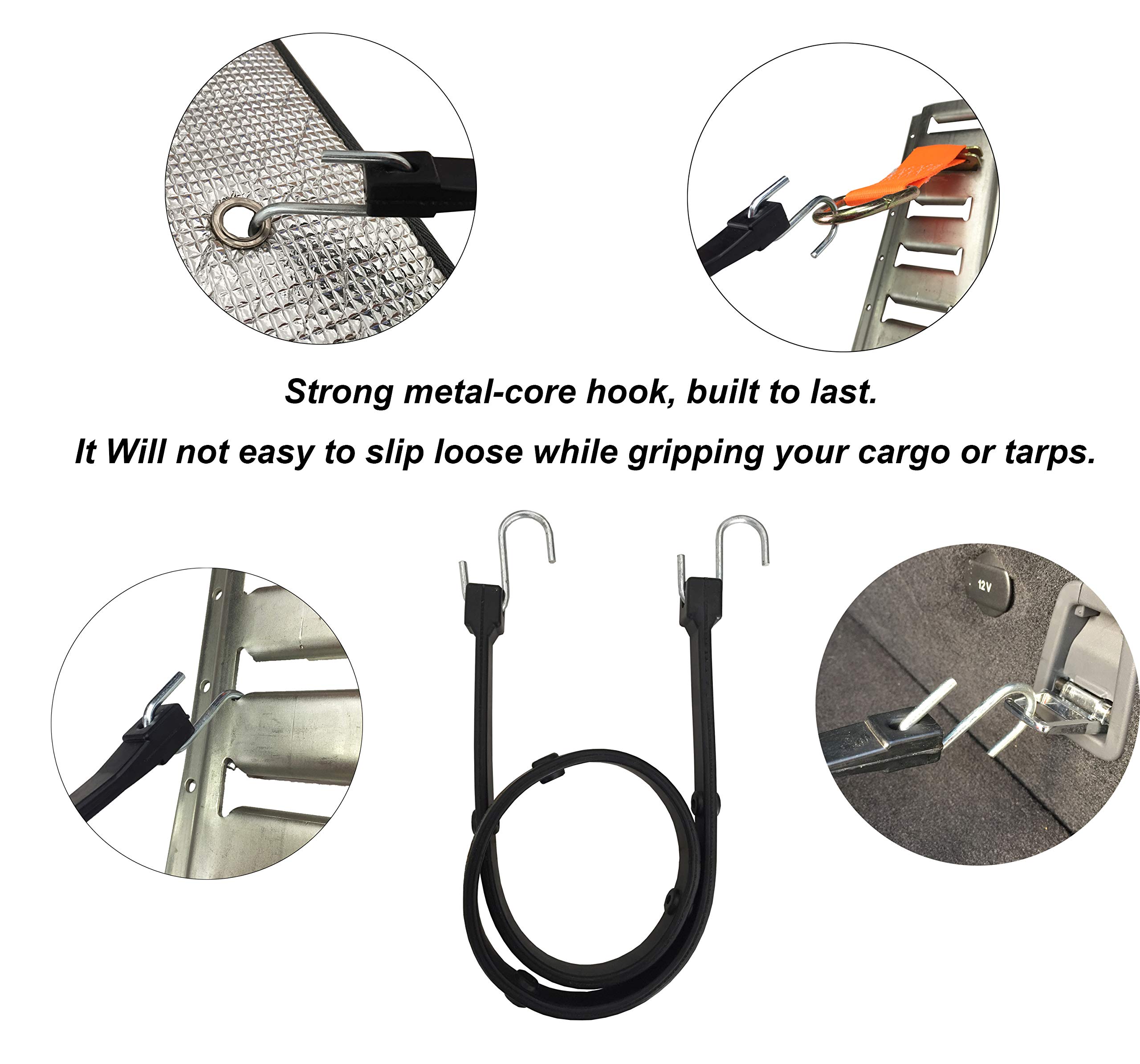 Strong metal-core hook, built to last.

It Will not easy to slip loose while gripping your cargo or tarps.

12V