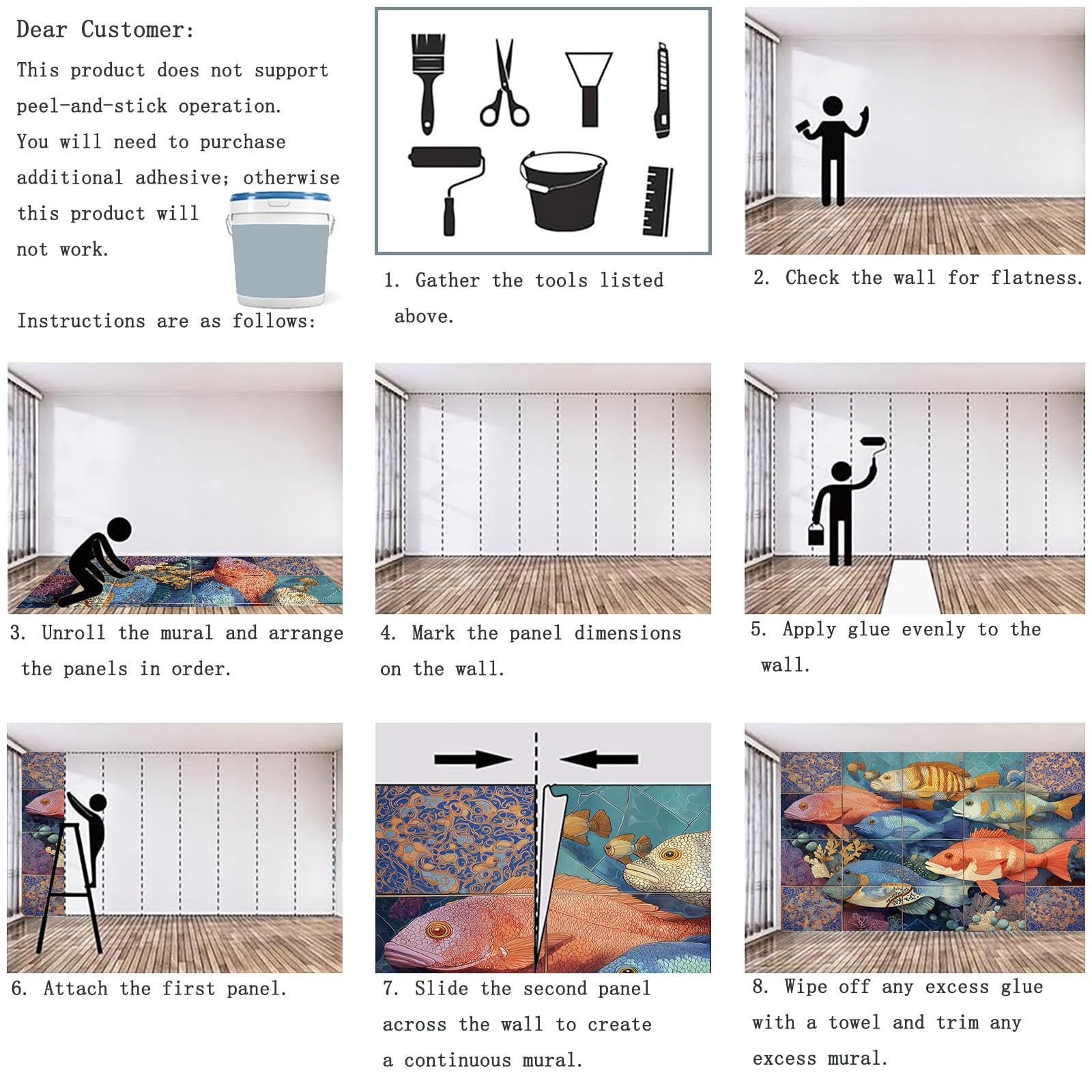 Dear Customer:

This product does not support peel-and-stick operation. You will need to purchase additional adhesive; otherwise this product will not work.

Instructions are as follows:

1. Gather the tools listed above.

2. Check the wall for flatness.

3. Unroll the mural and arrange the panels in order.

4. Mark the panel dimensions on the wall.

5. Apply glue evenly to the wall.

6. Attach the first panel.

7. Slide the second panel across the wall to create a continuous mural.

8. Wipe off any excess glue with a towel and trim any excess mural.