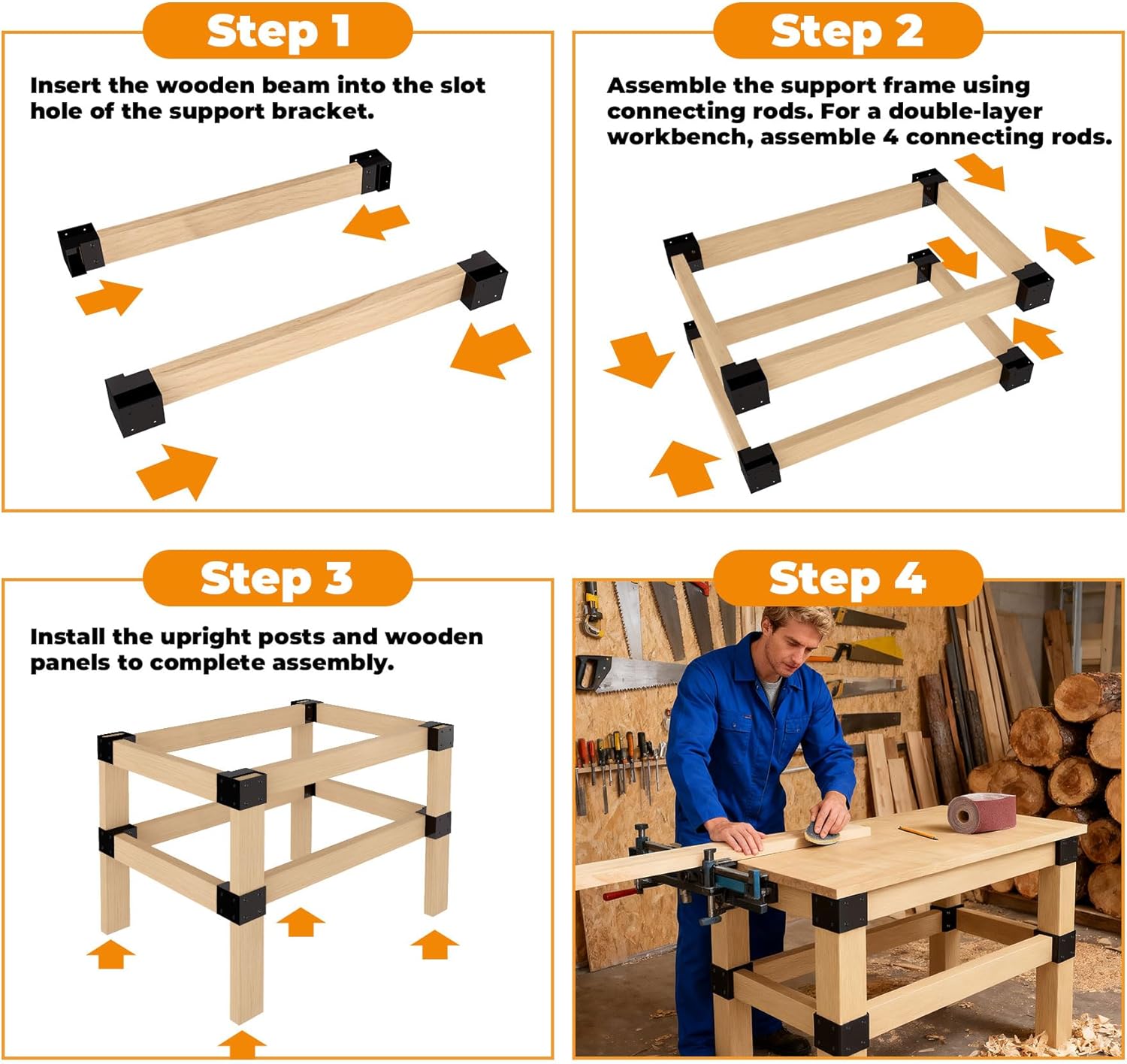 Step 1

Insert the wooden beam into the slot hole of the support bracket.

Step 2

Assemble the support frame using connecting rods. For a double-layer workbench, assemble 4 connecting rods.

Step 3

Install the upright posts and wooden panels to complete assembly.

Step 4