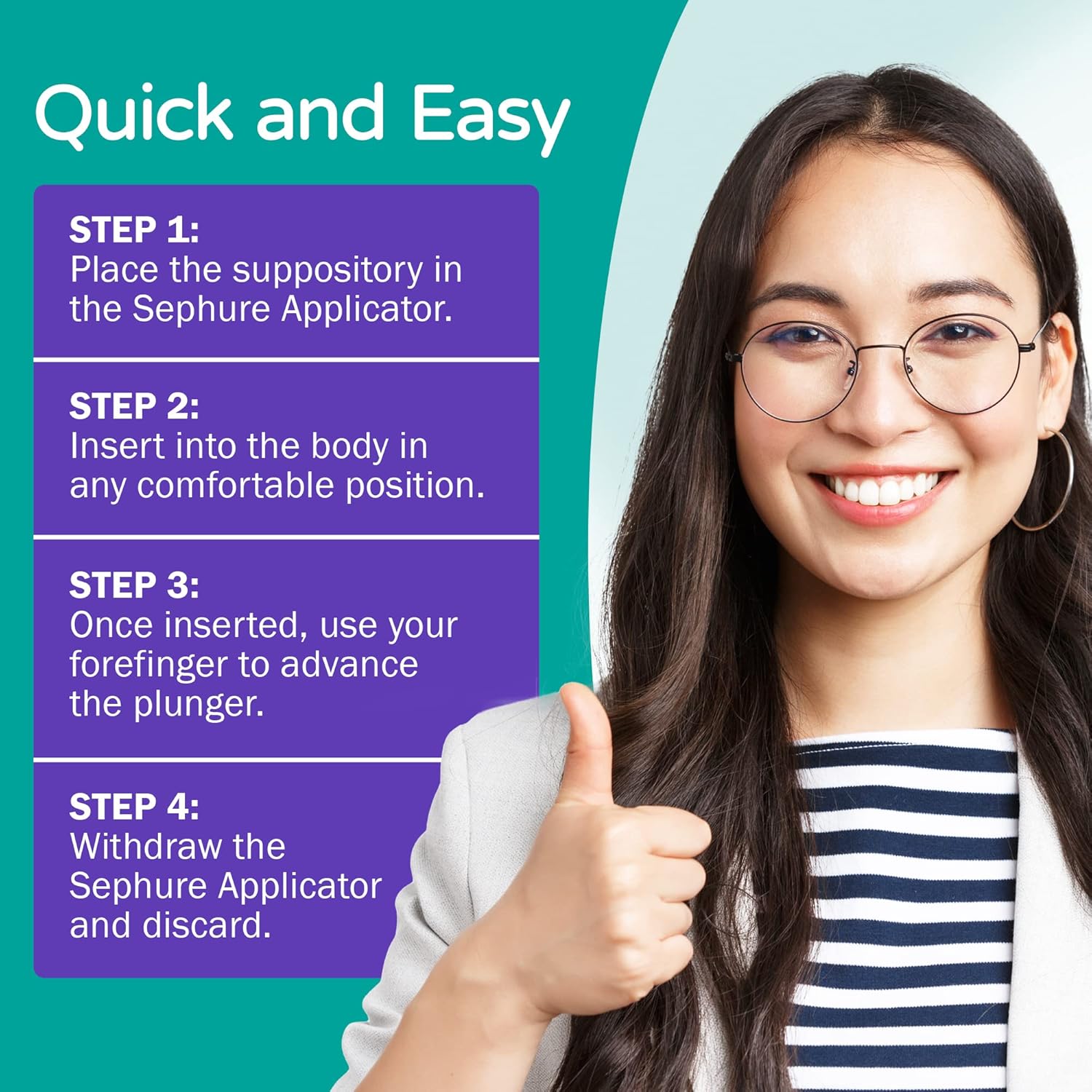 Quick and Easy

STEP 1:
Place the suppository in the Sephure Applicator.

STEP 2:
Insert into the body in any comfortable position.

STEP 3:
Once inserted, use your forefinger to advance the plunger.

STEP 4:
Withdraw the Sephure Applicator and discard.