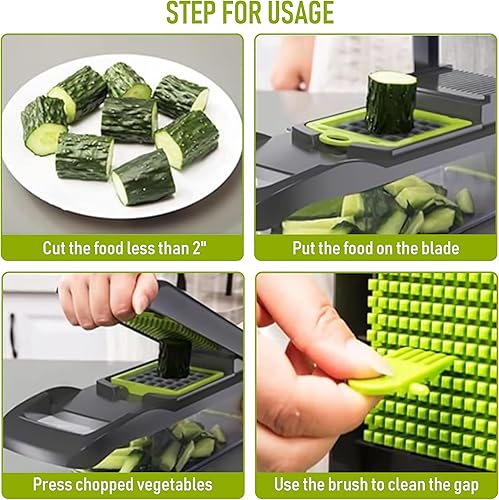 STEP FOR USAGE

Cut the food less than 2"

Put the food on the blade

Press chopped vegetables

Use the brush to clean the gap