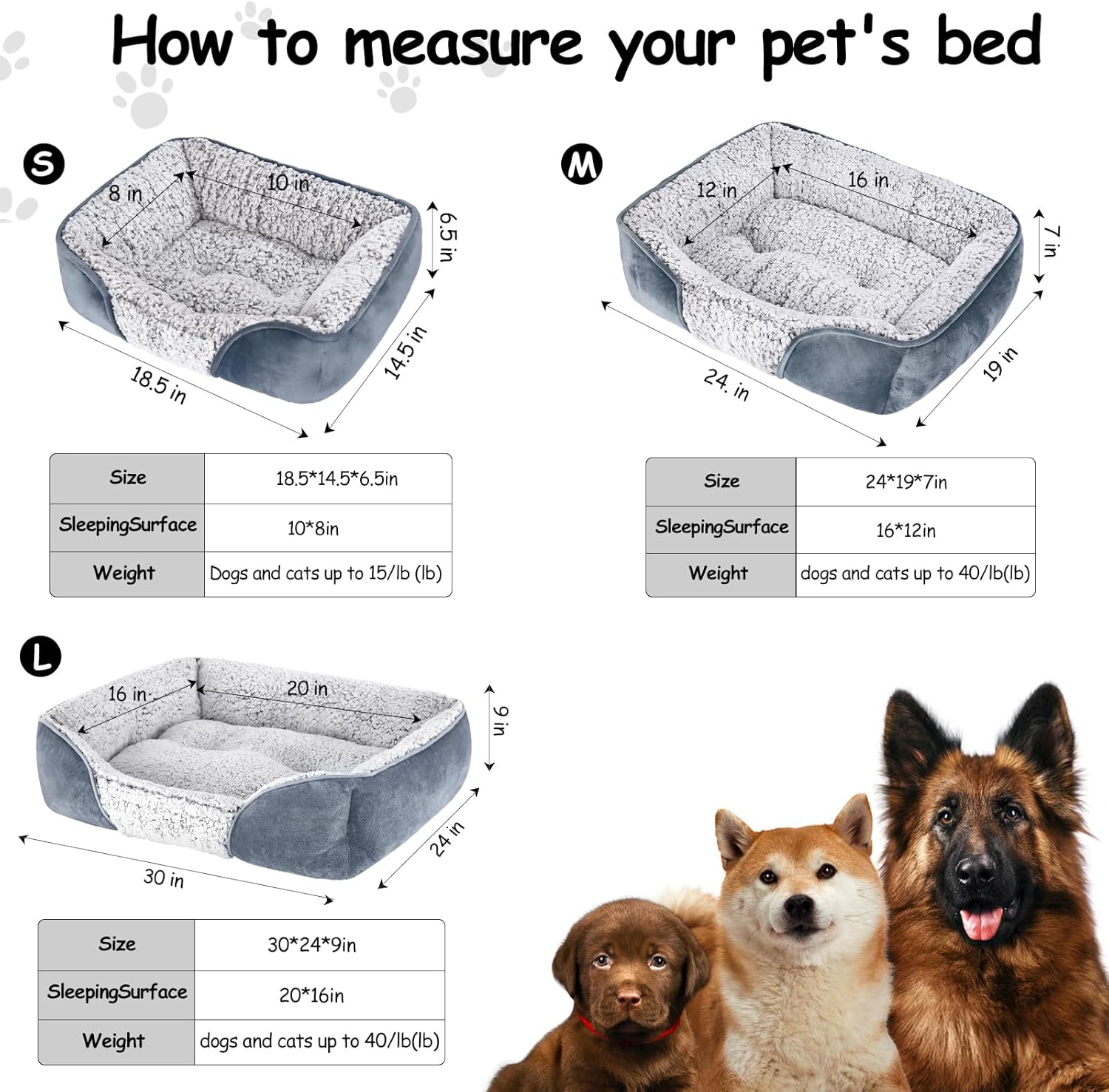 How to measure your pet's bed

S

8 in
10 in
6.5 in
14.5 in
18.5 in

| Size | 18.5*14.5*6.5in |
|---|---|
| SleepingSurface | 10*8in |
| Weight | Dogs and cats up to 15/lb (lb) |

M

12 in
16 in
7 in
19 in
24. in

| Size | 24*19*7in |
|---|---|
| SleepingSurface | 16*12in |
| Weight | dogs and cats up to 40/lb(lb) |

L

16 in
20 in
9 in
24 in
30 in

| Size | 30*24*9in |
|---|---|
| SleepingSurface | 20*16in |
| Weight | dogs and cats up to 40/lb(lb) |