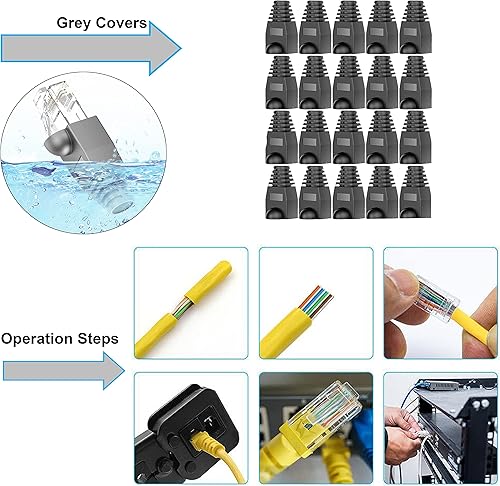 Grey Covers

Operation Steps