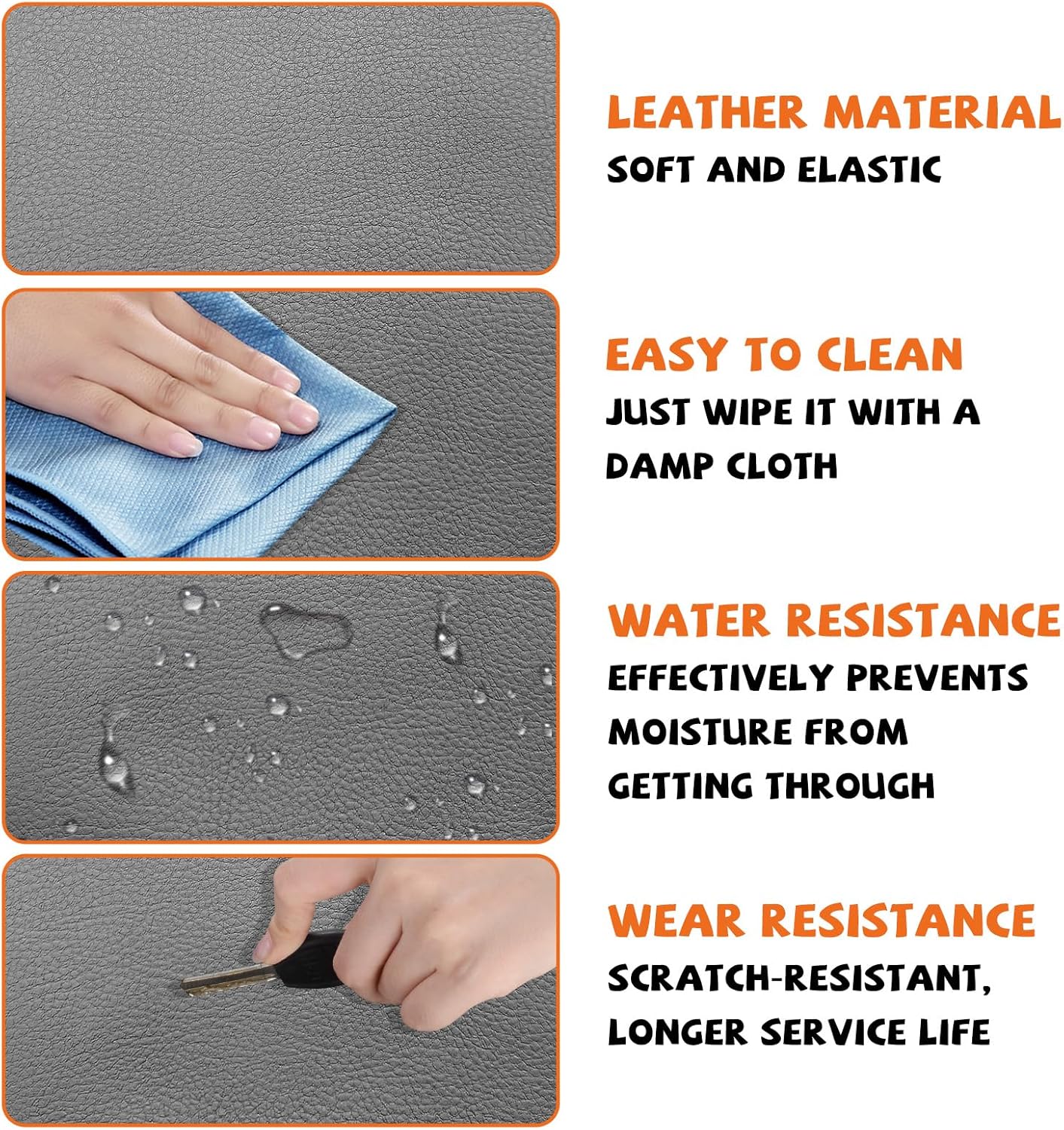 LEATHER MATERIAL
SOFT AND ELASTIC

EASY TO CLEAN
JUST WIPE IT WITH A DAMP CLOTH

WATER RESISTANCE
EFFECTIVELY PREVENTS MOISTURE FROM GETTING THROUGH

WEAR RESISTANCE
SCRATCH-RESISTANT, LONGER SERVICE LIFE