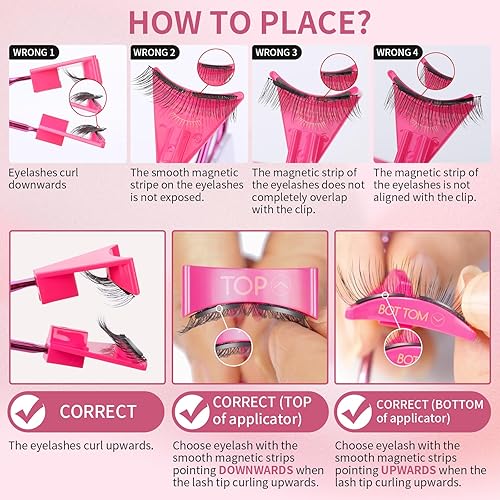 HOW TO PLACE?

WRONG 1

Eyelashes curl downwards

WRONG 2

The smooth magnetic stripe on the eyelashes is not exposed.

WRONG 3

The magnetic strip of the eyelashes does not completely overlap with the clip.

WRONG 4

The magnetic strip of the eyelashes is not aligned with the clip.

TOP

BOT TOM

BOT

CORRECT

The eyelashes curl upwards.

CORRECT (TOP of applicator)

Choose eyelash with the smooth magnetic strips pointing DOWNWARDS when the lash tip curling upwards.

CORRECT (BOTTOM of applicator)

Choose eyelash with the smooth magnetic strips pointing UPWARDS when the lash tip curling upwards.