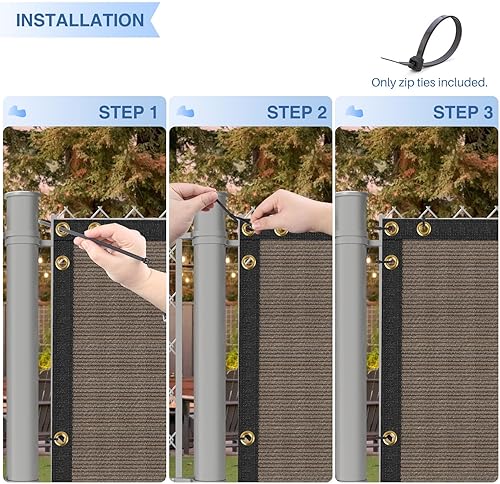 INSTALLATION

Only zip ties included.

STEP 1

STEP 2

STEP 3