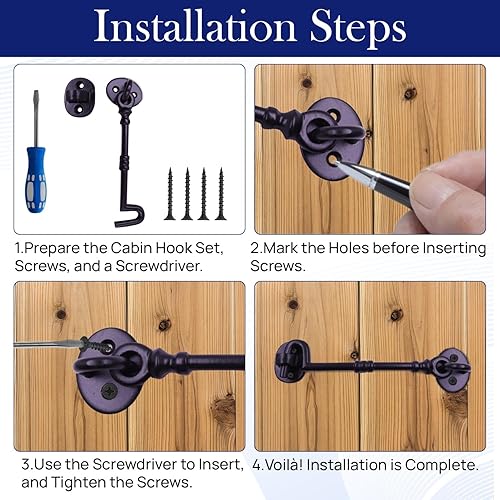 Installation Steps

1.Prepare the Cabin Hook Set, Screws, and a Screwdriver.

2.Mark the Holes before Inserting Screws.

3.Use the Screwdriver to Insert, and Tighten the Screws.

4.Voilà! Installation is Complete.