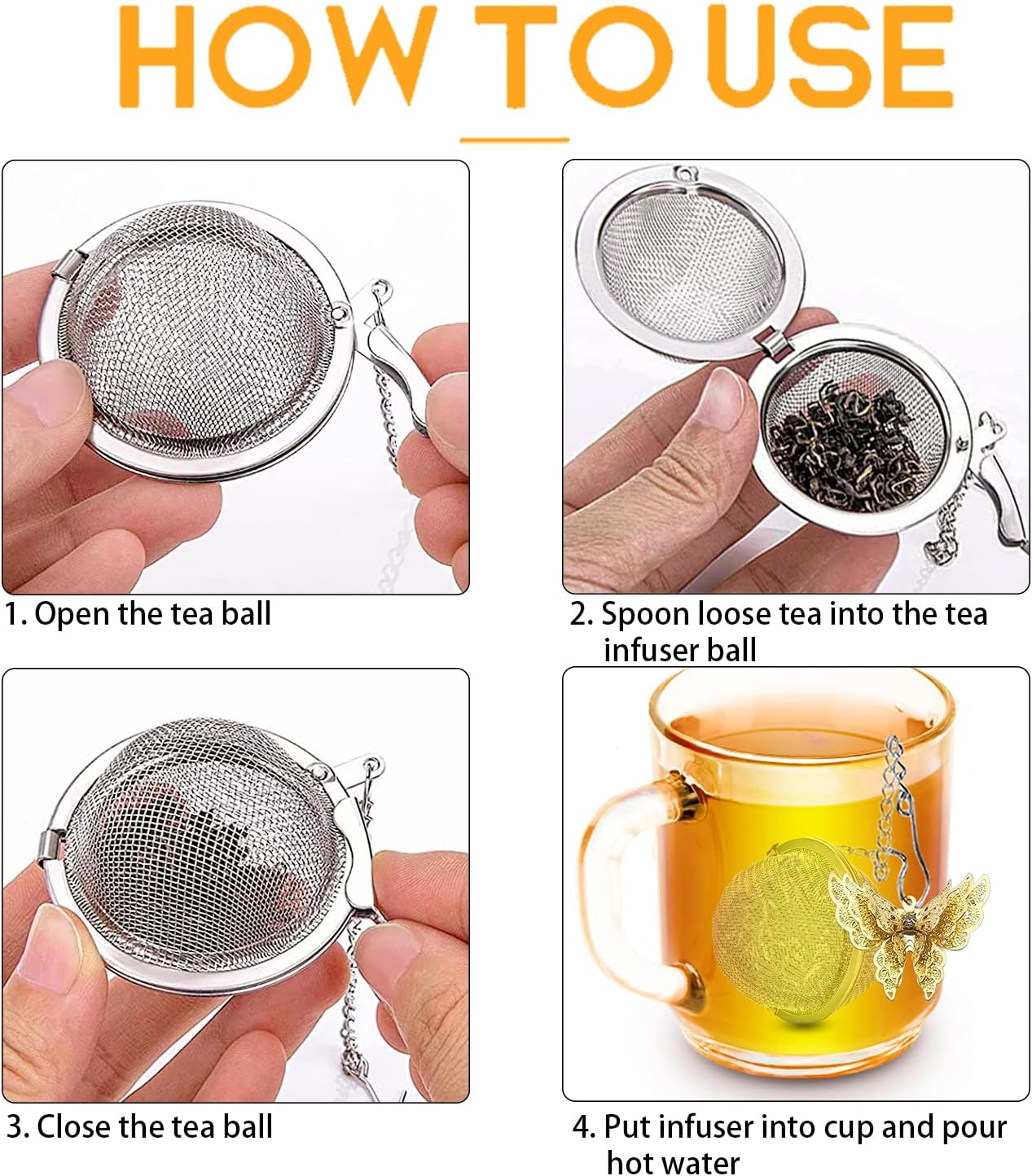 HOW TO USE

1. Open the tea ball

2. Spoon loose tea into the tea infuser ball

3. Close the tea ball

4. Put infuser into cup and pour hot water