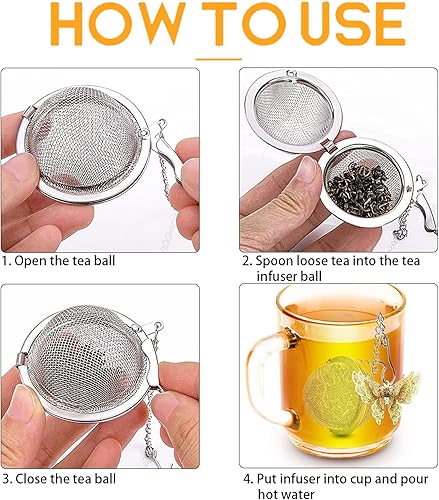 HOW TO USE

1. Open the tea ball

2. Spoon loose tea into the tea infuser ball

3. Close the tea ball

4. Put infuser into cup and pour hot water