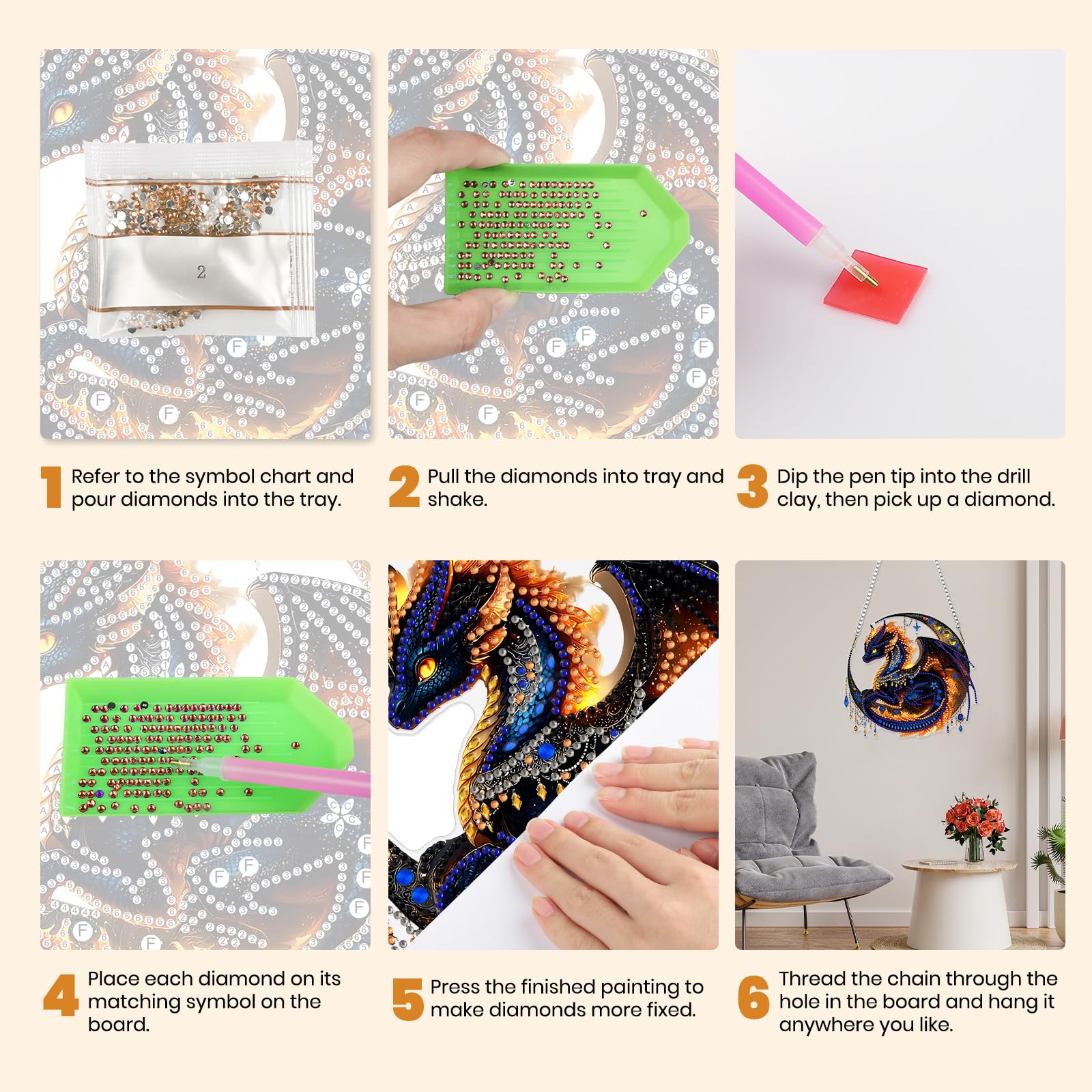 2

1 Refer to the symbol chart and pour diamonds into the tray.

2 Pull the diamonds into tray and shake.

3 Dip the pen tip into the drill clay, then pick up a diamond.

4 Place each diamond on its matching symbol on the board.

5 Press the finished painting to make diamonds more fixed.

6 Thread the chain through the hole in the board and hang it anywhere you like.