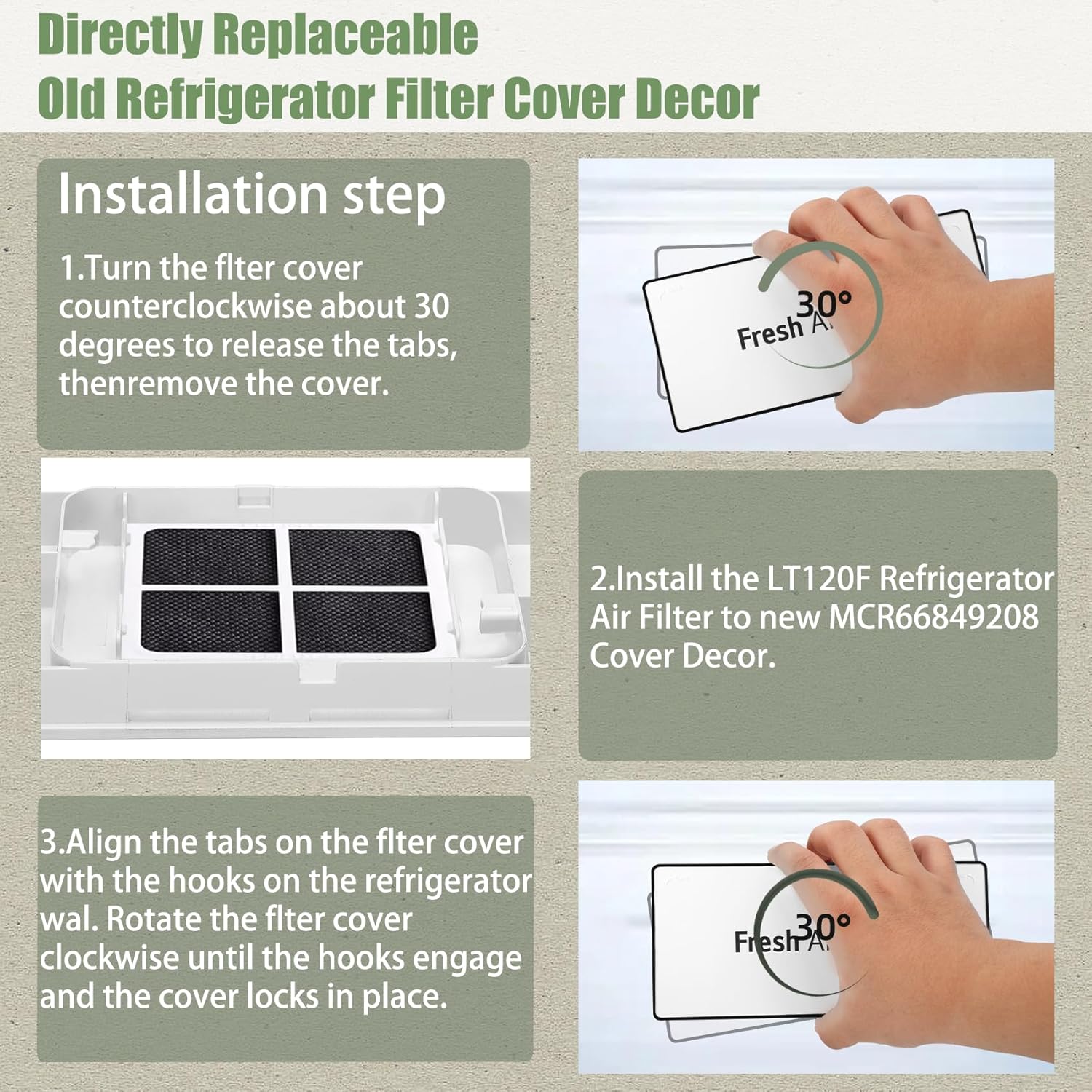 Directly Replaceable
Old Refrigerator Filter Cover Decor

Installation step

1.Turn the flter cover counterclockwise about 30 degrees to release the tabs, thenremove the cover.

30°
Fresh A

2.Install the LT120F Refrigerator Air Filter to new MCR66849208 Cover Decor.

3.Align the tabs on the flter cover with the hooks on the refrigerator wal. Rotate the flter cover clockwise until the hooks engage and the cover locks in place.

30°
Fresh A