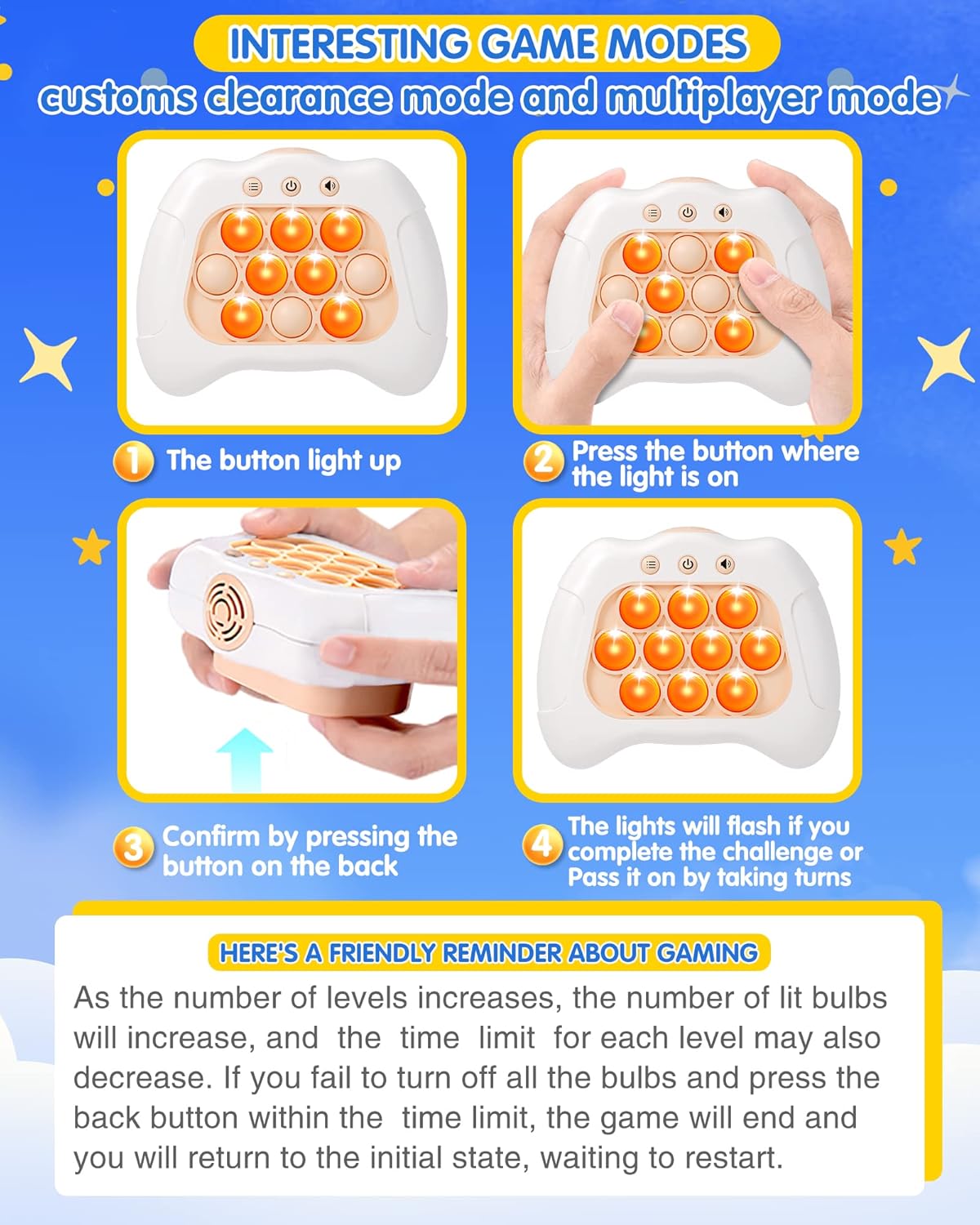 INTERESTING GAME MODES
customs clearance mode and multiplayer mode

1 The button light up

2 Press the button where the light is on

3 Confirm by pressing the button on the back

4 The lights will flash if you complete the challenge or Pass it on by taking turns

HERE'S A FRIENDLY REMINDER ABOUT GAMING

As the number of levels increases, the number of lit bulbs will increase, and the time limit for each level may also decrease. If you fail to turn off all the bulbs and press the back button within the time limit, the game will end and you will return to the initial state, waiting to restart.