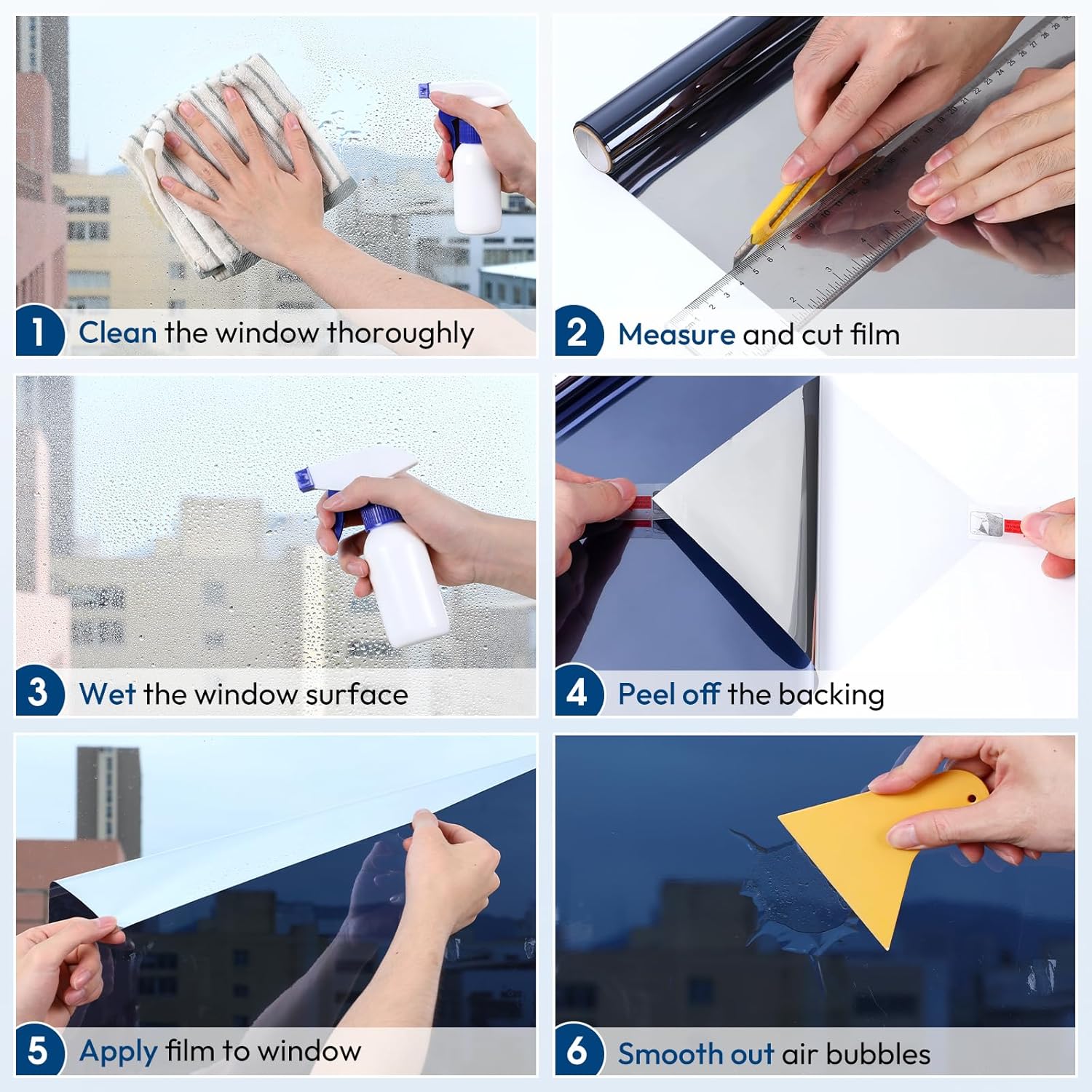 1 Clean the window thoroughly

2 Measure and cut film

3 Wet the window surface

4 Peel off the backing

5 Apply film to window

6 Smooth out air bubbles