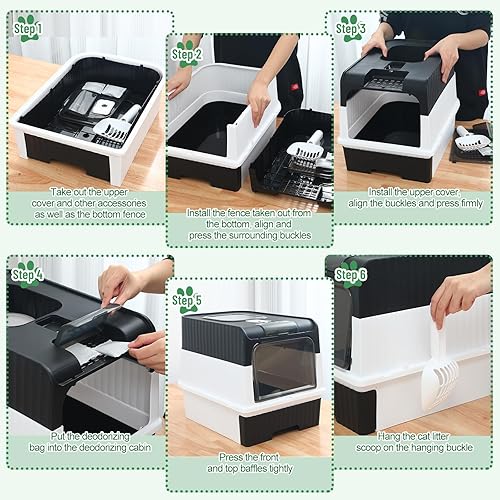 Step 1

Take out the upper cover and other accessories as well as the bottom fence

Step 2

Install the fence taken out from the bottom, align and press the surrounding buckles

Step 3

Install the upper cover, align the buckles and press firmly

Step 4

Put the deodorizing bag into the deodorizing cabin

Step 5

Press the front and top baffles tightly

Step 6

Hang the cat litter scoop on the hanging buckle