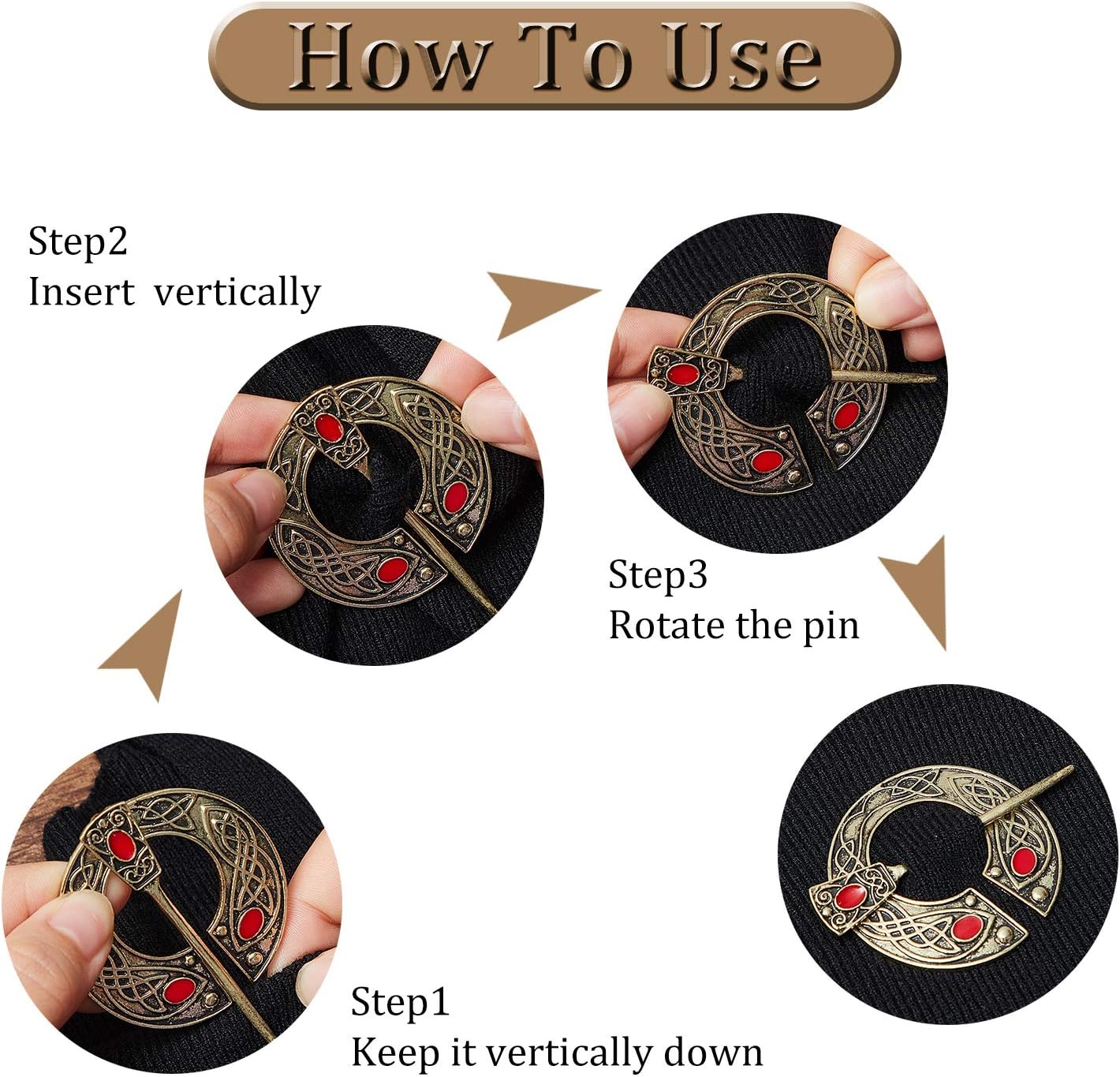 How To Use

Step2
Insert vertically

Step3
Rotate the pin

Step1
Keep it vertically down