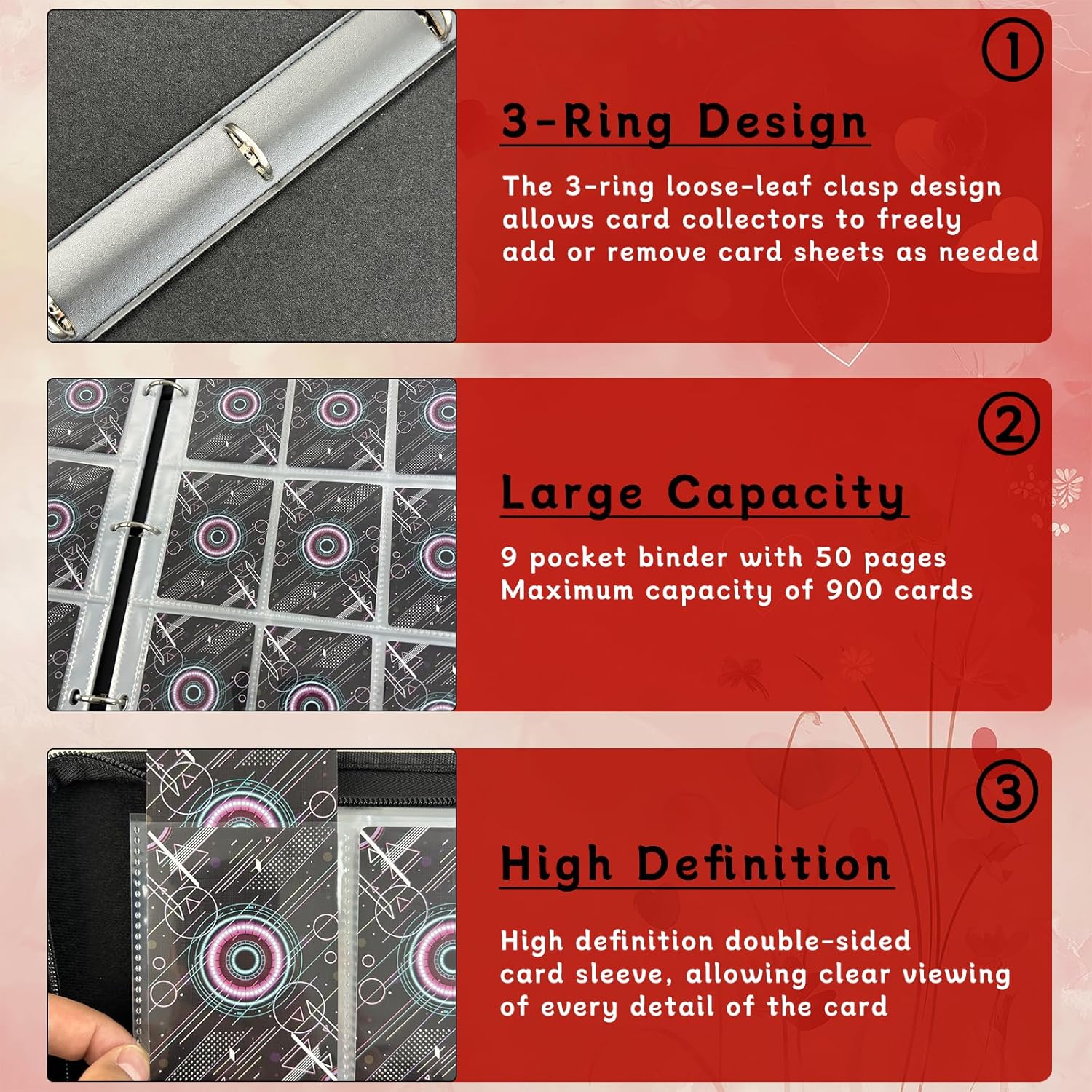 ①

3-Ring Design

The 3-ring loose-leaf clasp design allows card collectors to freely add or remove card sheets as needed

②

Large Capacity

9 pocket binder with 50 pages
Maximum capacity of 900 cards

③

High Definition

High definition double-sided card sleeve, allowing clear viewing of every detail of the card