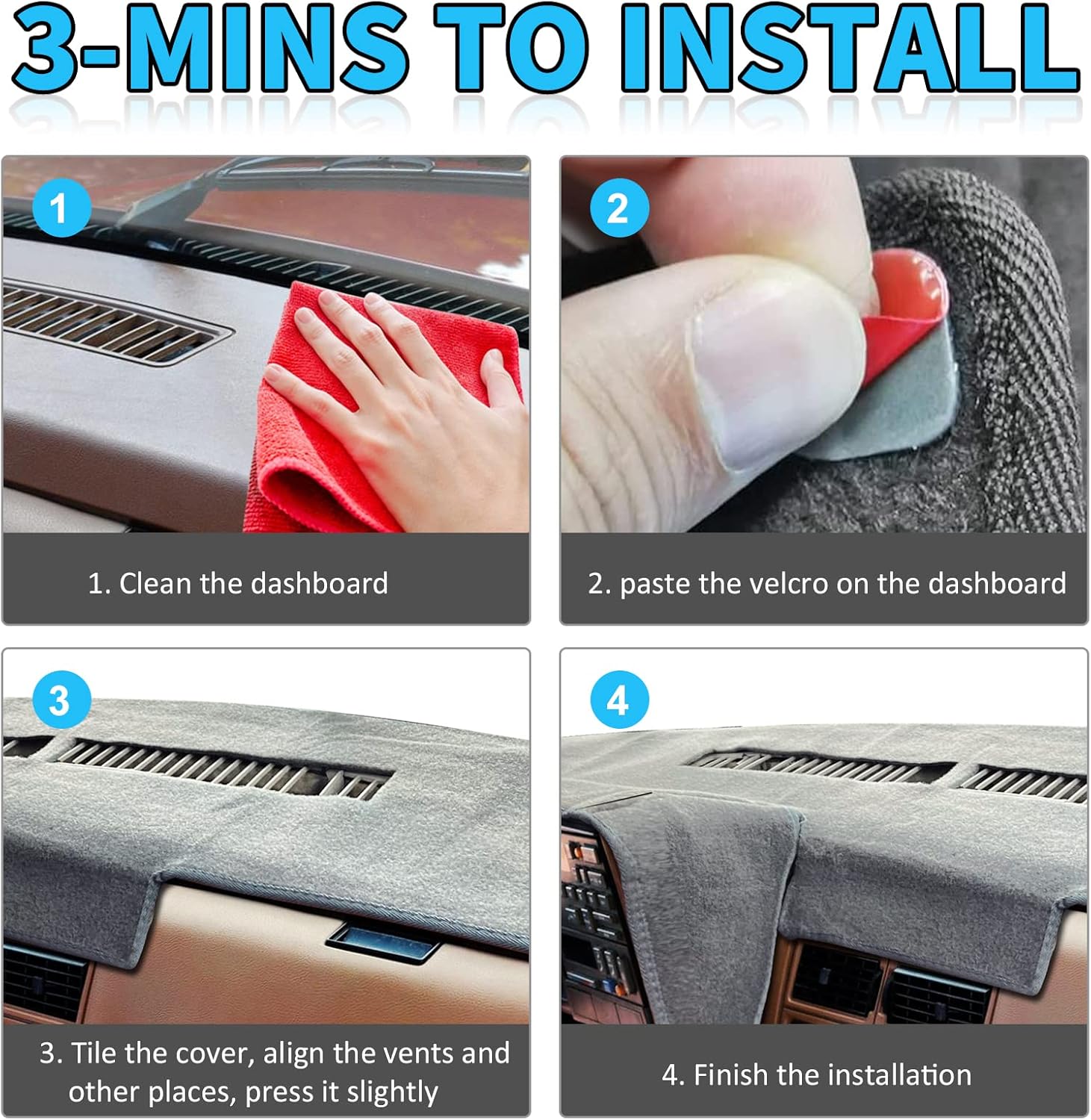 3-MINS TO INSTALL

1

1. Clean the dashboard

2

2. paste the velcro on the dashboard

3

3. Tile the cover, align the vents and other places, press it slightly

4

4. Finish the installation