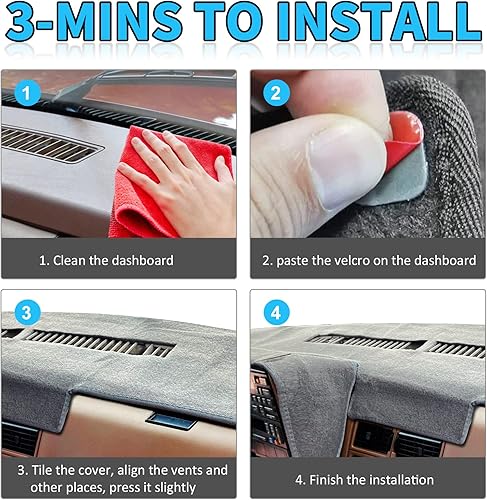 3-MINS TO INSTALL

1

1. Clean the dashboard

2

2. paste the velcro on the dashboard

3

3. Tile the cover, align the vents and other places, press it slightly

4

4. Finish the installation