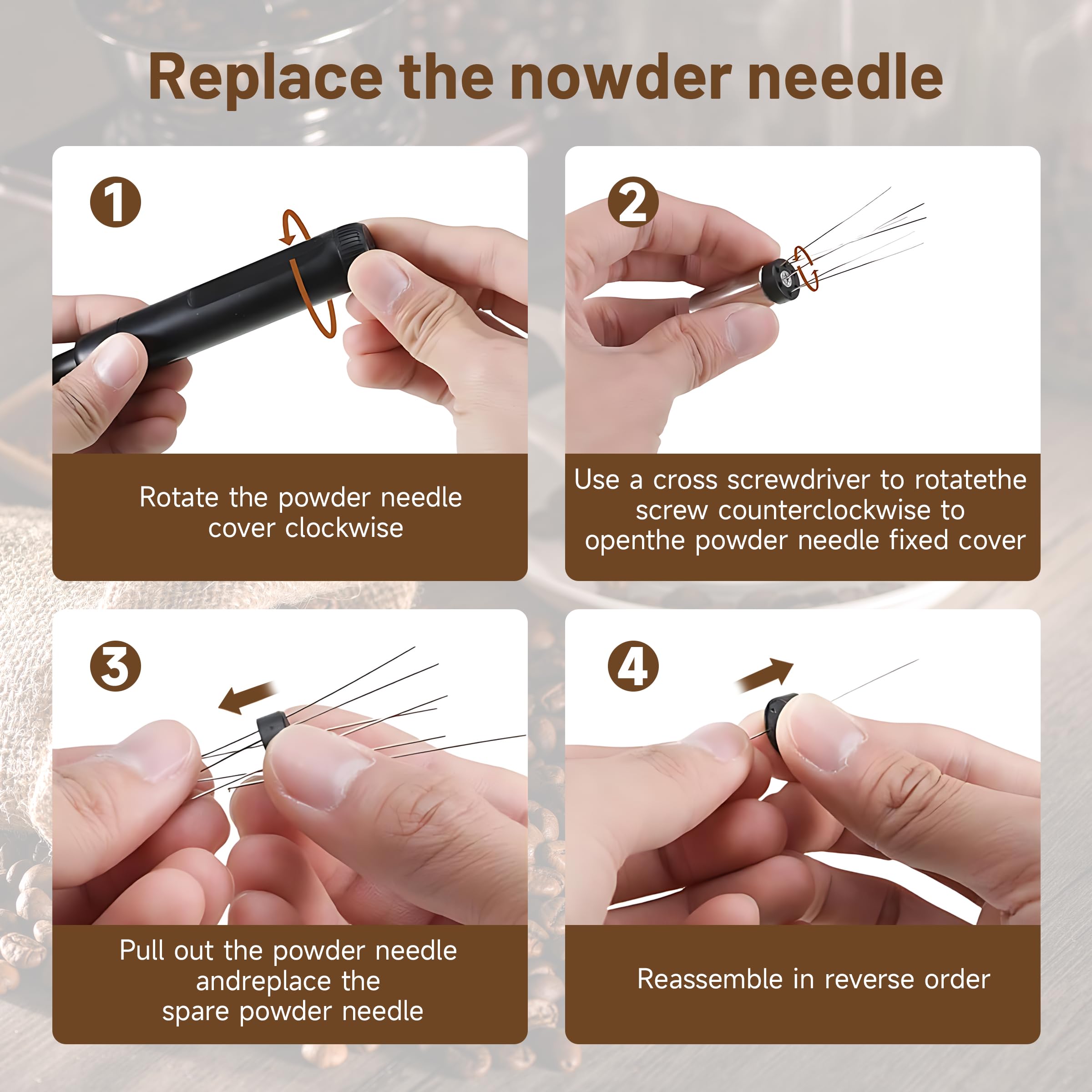 Replace the nowder needle

1

Rotate the powder needle cover clockwise

2

Use a cross screwdriver to rotatethe screw counterclockwise to openthe powder needle fixed cover

3

Pull out the powder needle andreplace the spare powder needle

4

Reassemble in reverse order