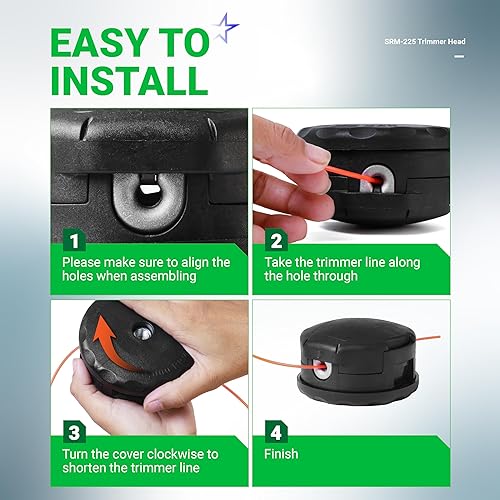 EASY TO INSTALL

SRM-225 Trimmer Head

1
Please make sure to align the holes when assembling

2
Take the trimmer line along the hole through

3
Turn the cover clockwise to shorten the trimmer line

4
Finish