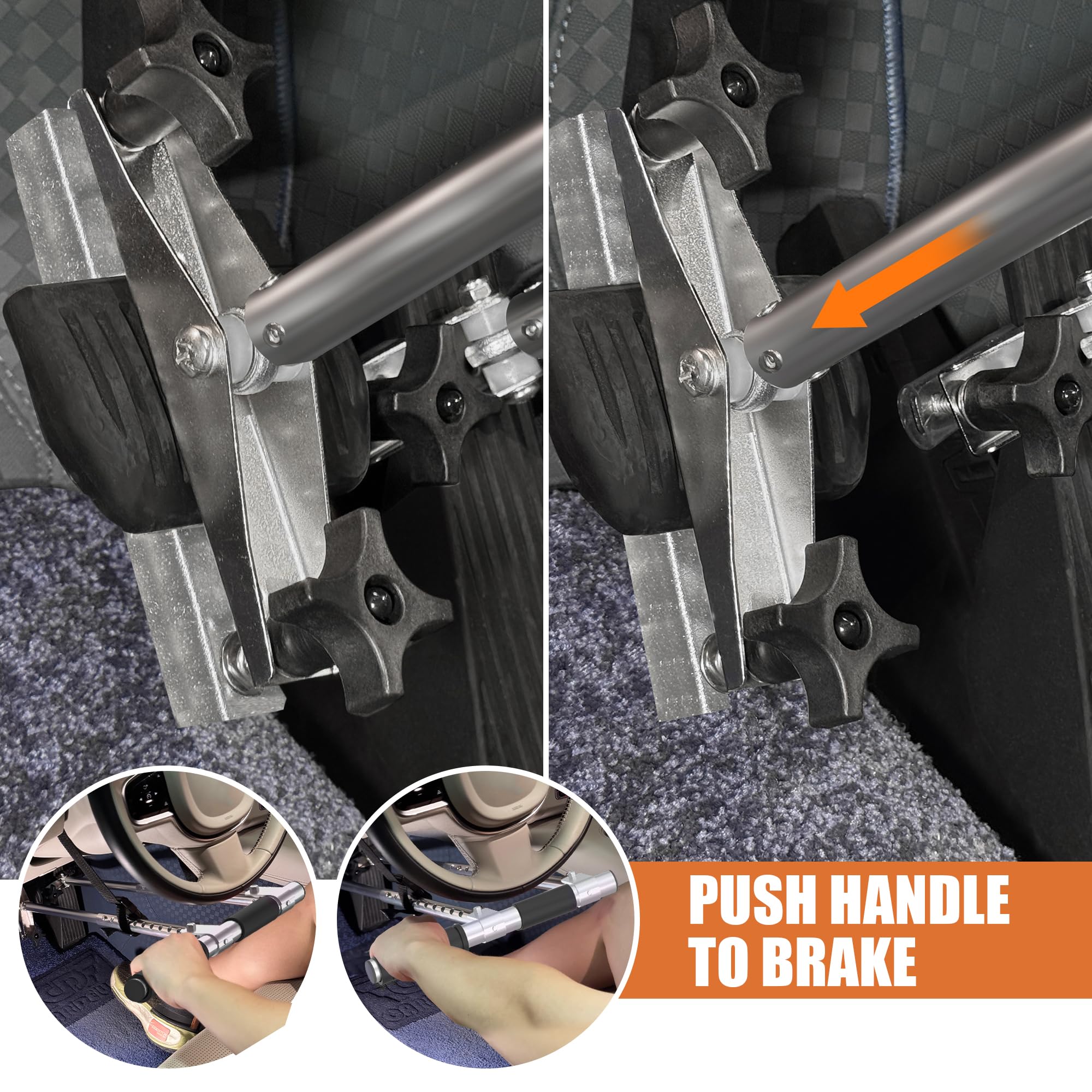 PUSH HANDLE TO BRAKE