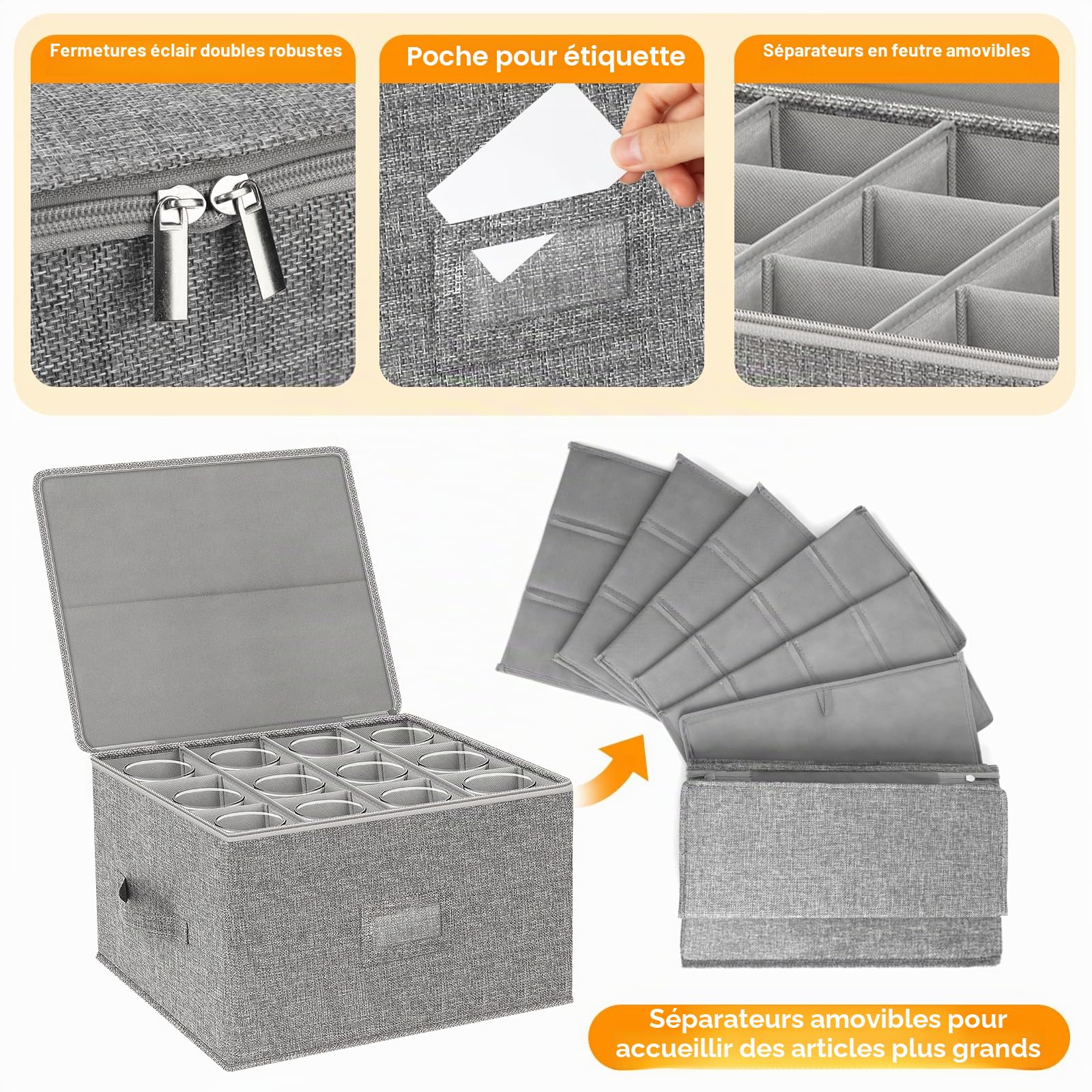 Fermetures éclair doubles robustes

Poche pour étiquette

Séparateurs en feutre amovibles

Séparateurs amovibles pour accueillir des articles plus grands