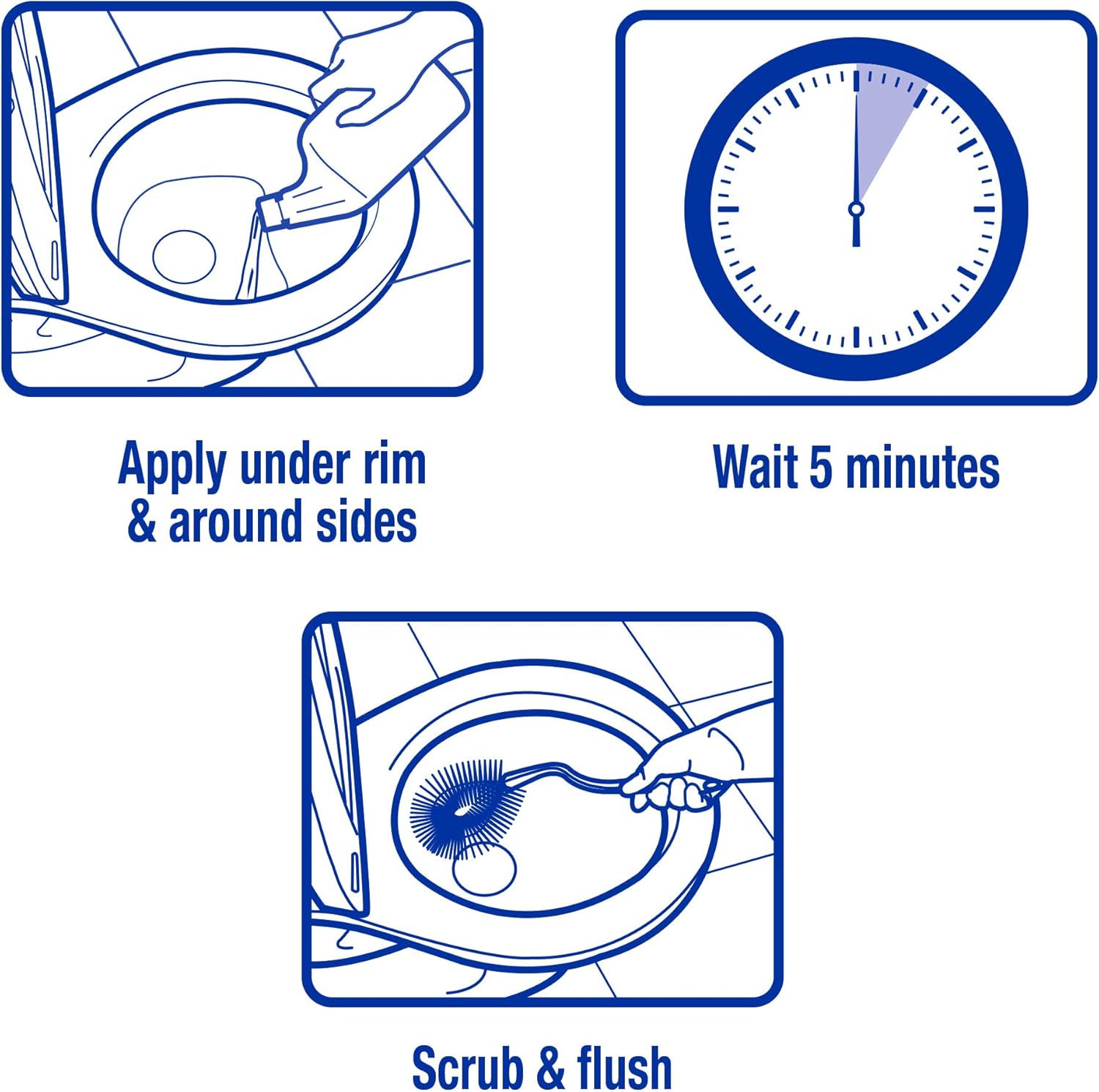 Apply under rim & around sides

Wait 5 minutes

Scrub & flush