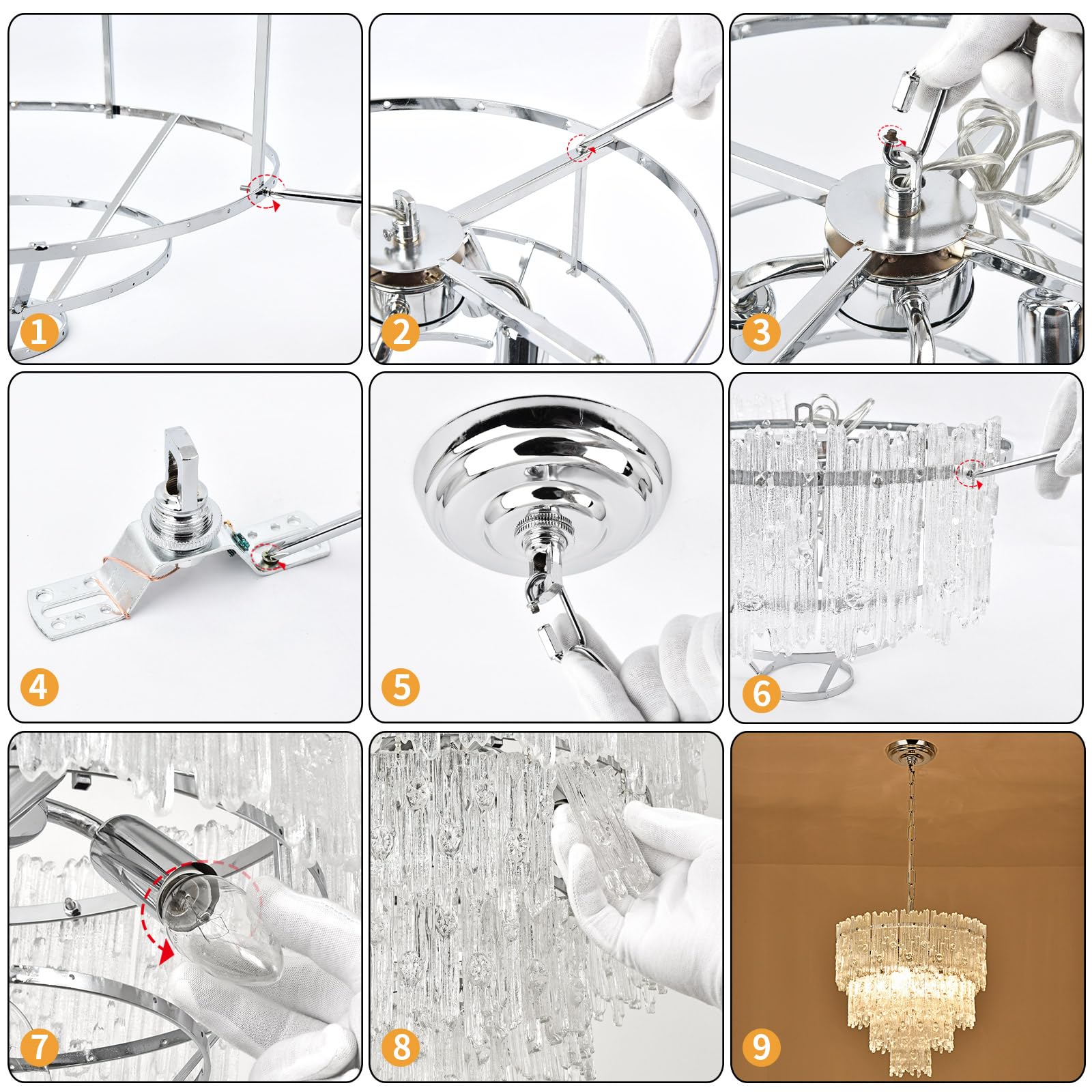 1
2
3
4
5
6
7
8
9