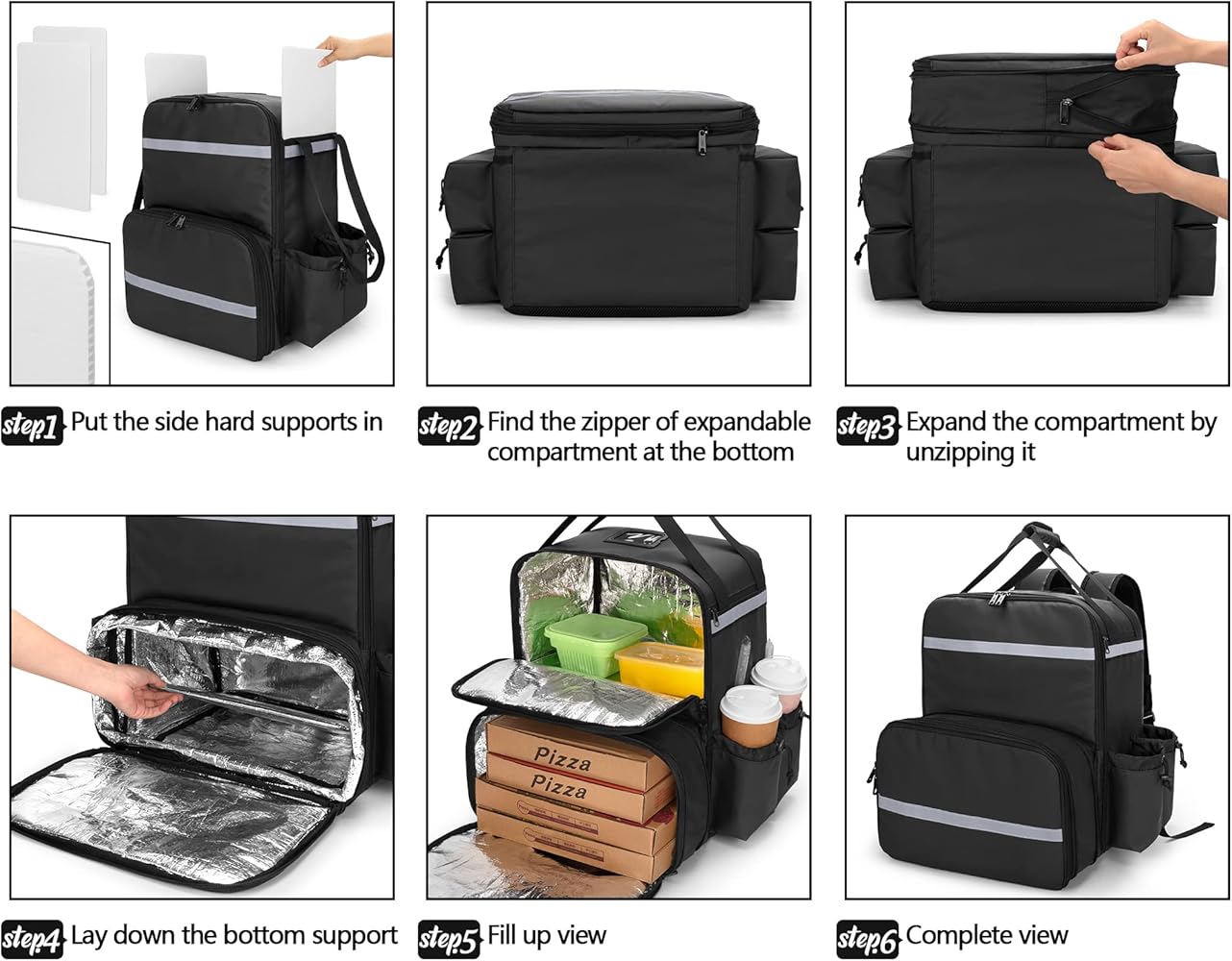 step1 Put the side hard supports in

step2 Find the zipper of expandable compartment at the bottom

step3 Expand the compartment by unzipping it

Pizza

Pizza

step4 Lay down the bottom support

step5 Fill up view

step6 Complete view