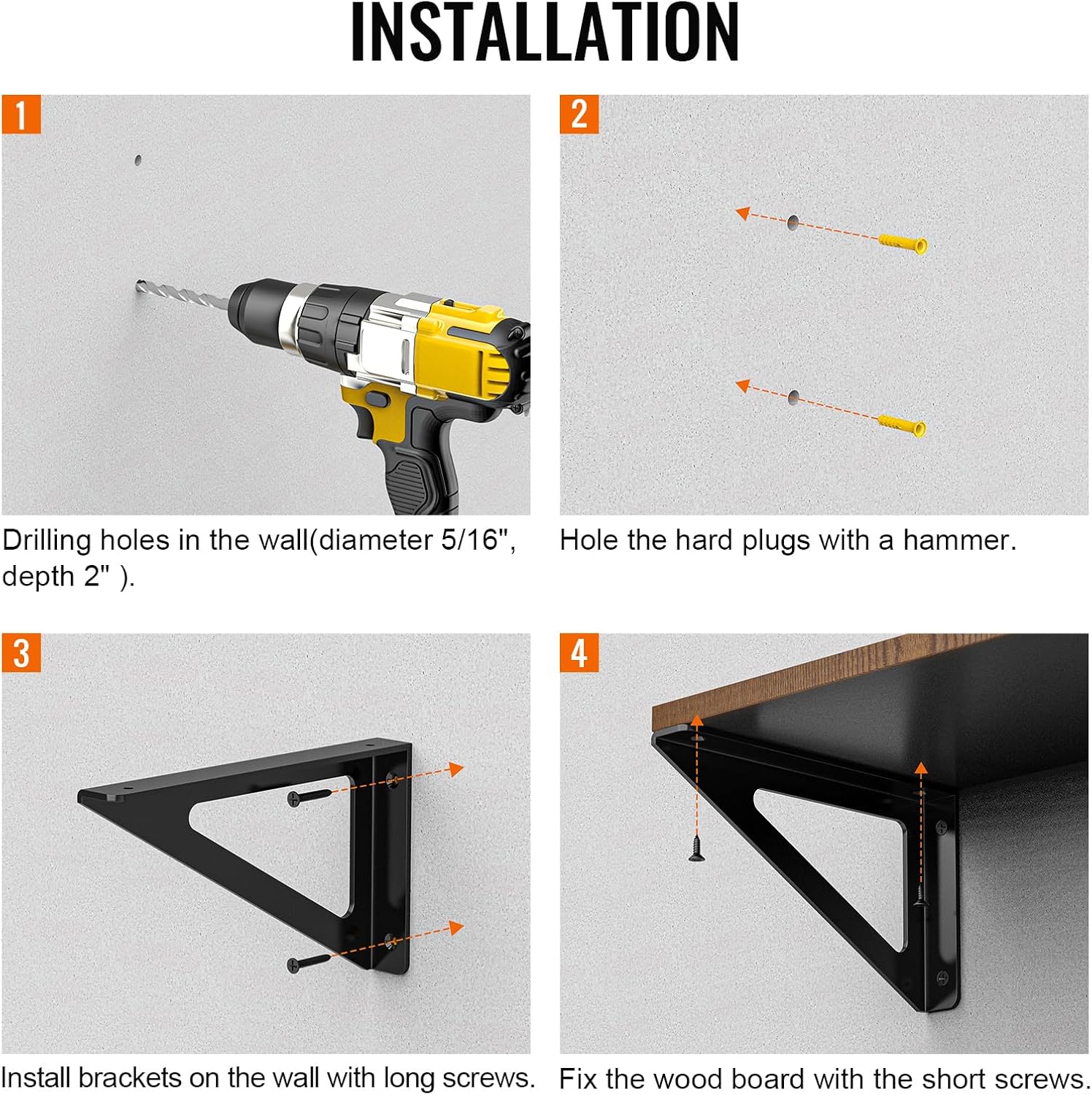 INSTALLATION

1

Drilling holes in the wall(diameter 5/16", depth 2" ).

2

Hole the hard plugs with a hammer.

3

Install brackets on the wall with long screws.

4

Fix the wood board with the short screws.