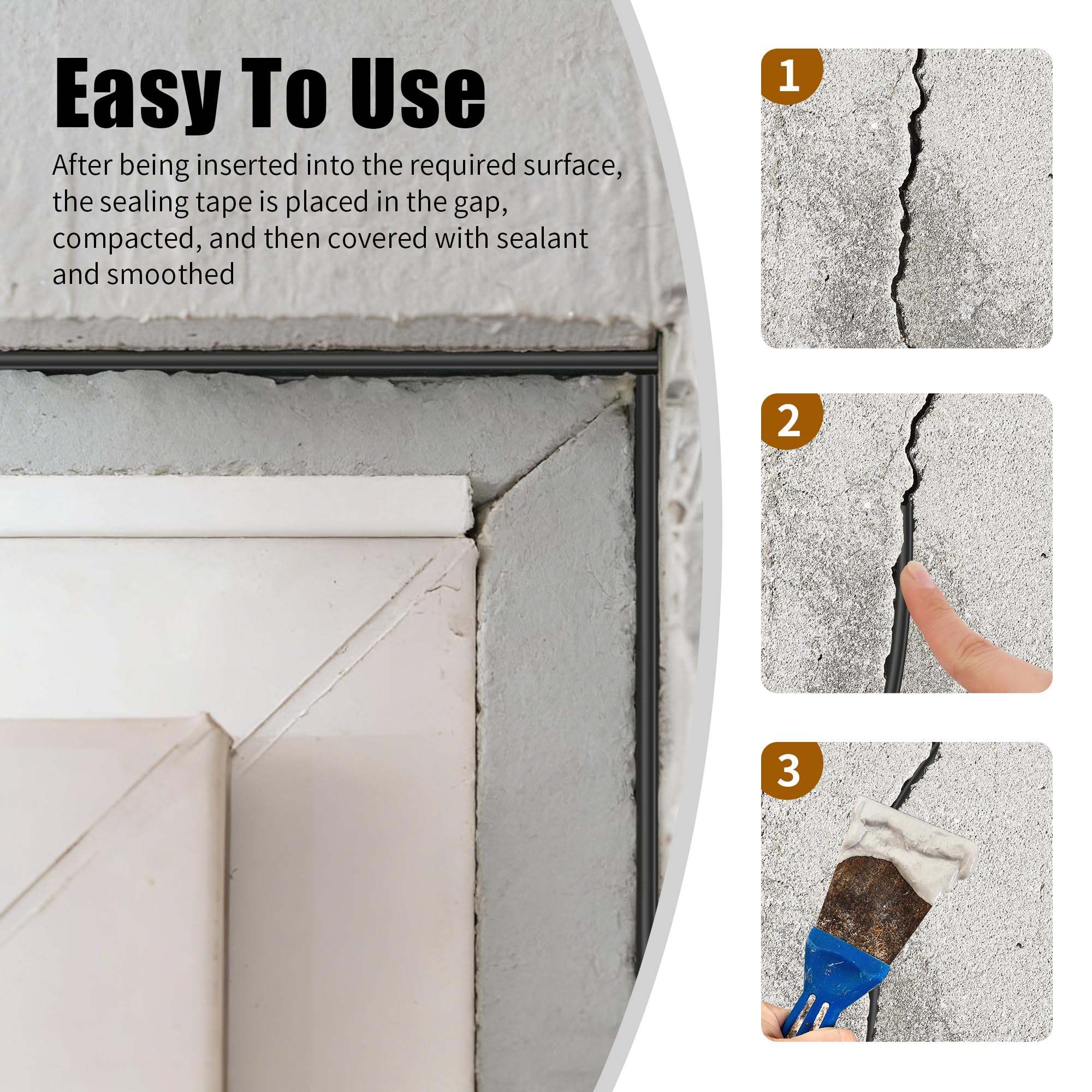 Easy To Use

After being inserted into the required surface, the sealing tape is placed in the gap, compacted, and then covered with sealant and smoothed

1

2

3