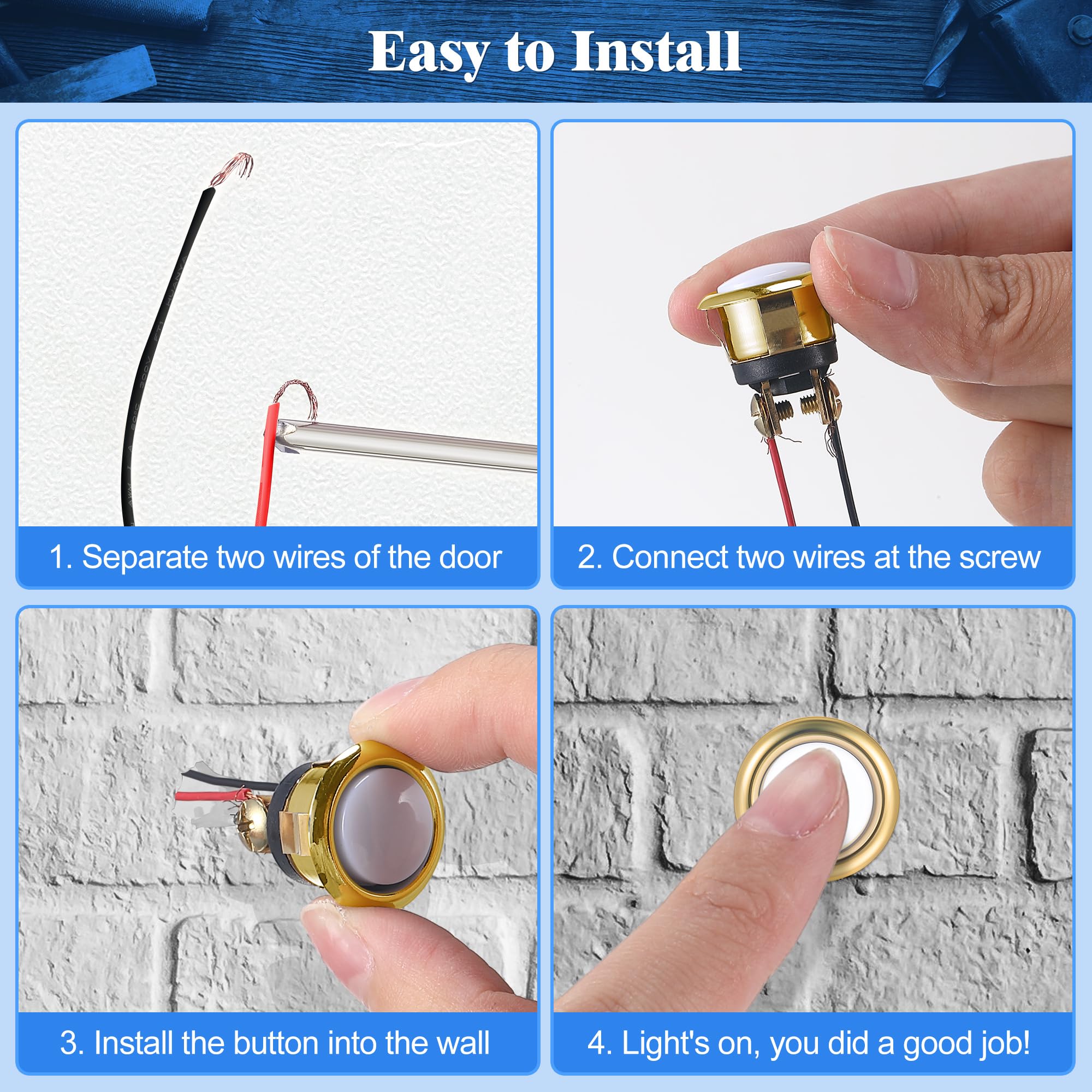 Easy to Install

1. Separate two wires of the door

2. Connect two wires at the screw

3. Install the button into the wall

4. Light's on, you did a good job!