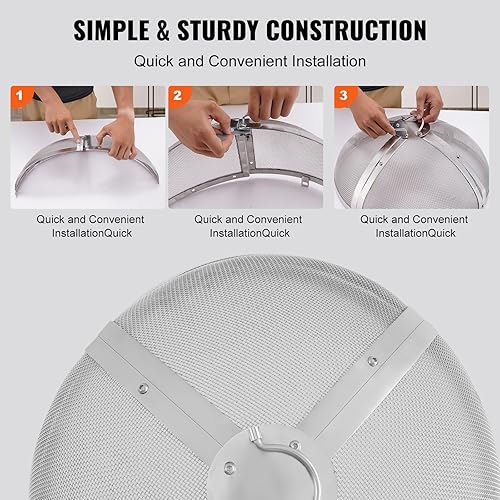 SIMPLE & STURDY CONSTRUCTION

Quick and Convenient Installation

1

Quick and Convenient InstallationQuick

2

Quick and Convenient InstallationQuick

3

Quick and Convenient InstallationQuick