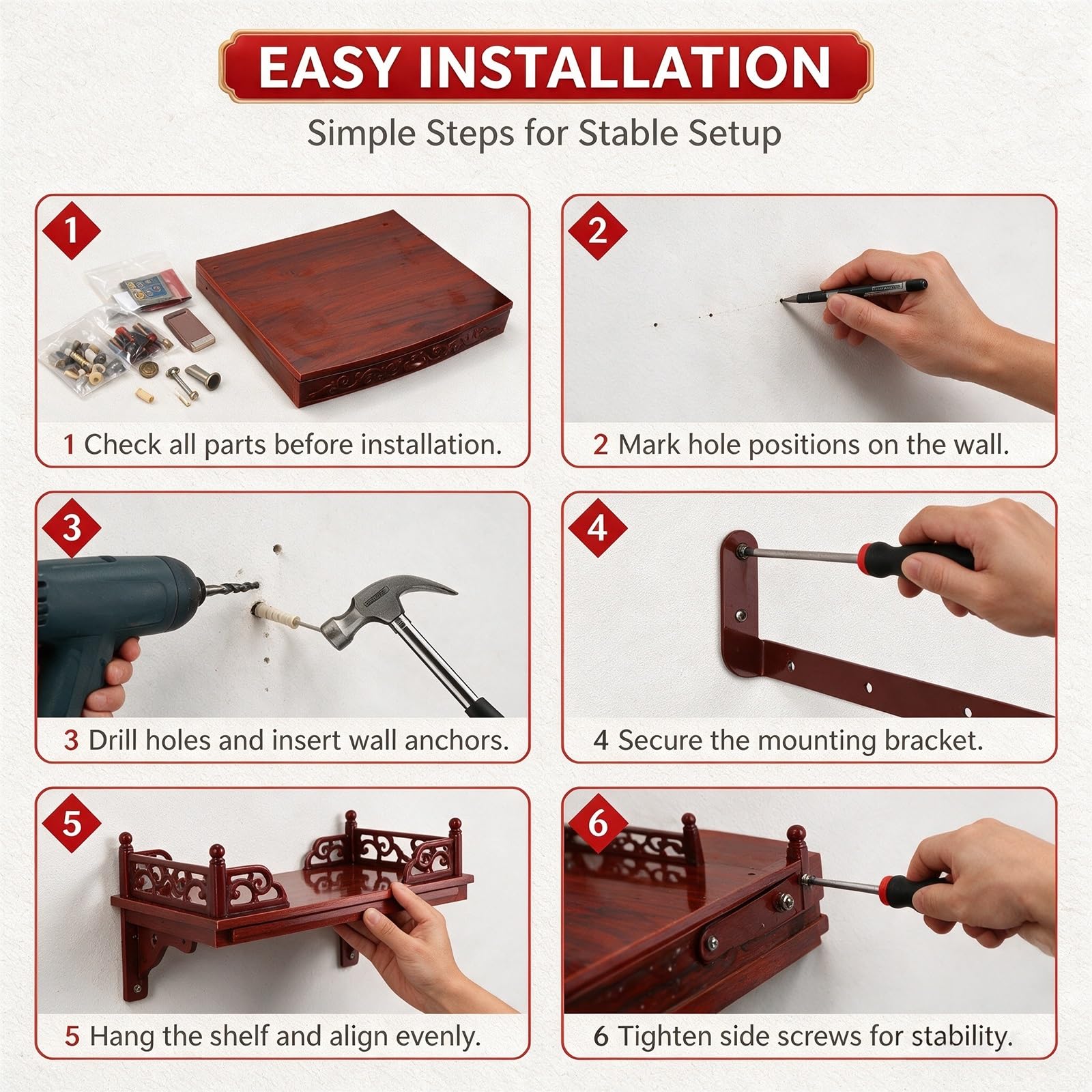 EASY INSTALLATION

Simple Steps for Stable Setup

1

1 Check all parts before installation.

2

2 Mark hole positions on the wall.

3

3 Drill holes and insert wall anchors.

4

4 Secure the mounting bracket.

5

5 Hang the shelf and align evenly.

6

6 Tighten side screws for stability.