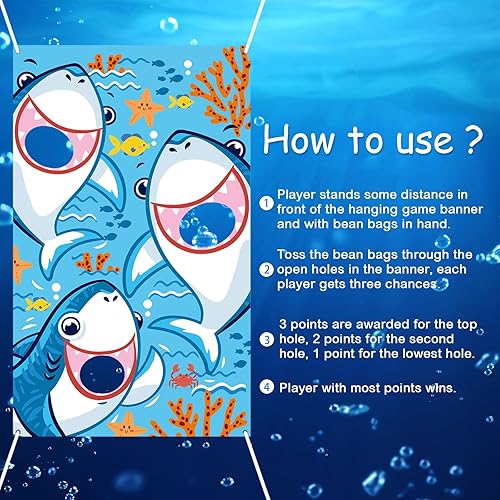 How to use ?

1 Player stands some distance in front of the hanging game banner and with bean bags in hand.

2 Toss the bean bags through the open holes in the banner, each player gets three chances.

3 3 points are awarded for the top hole, 2 points for the second hole, 1 point for the lowest hole.

4 Player with most points wins.