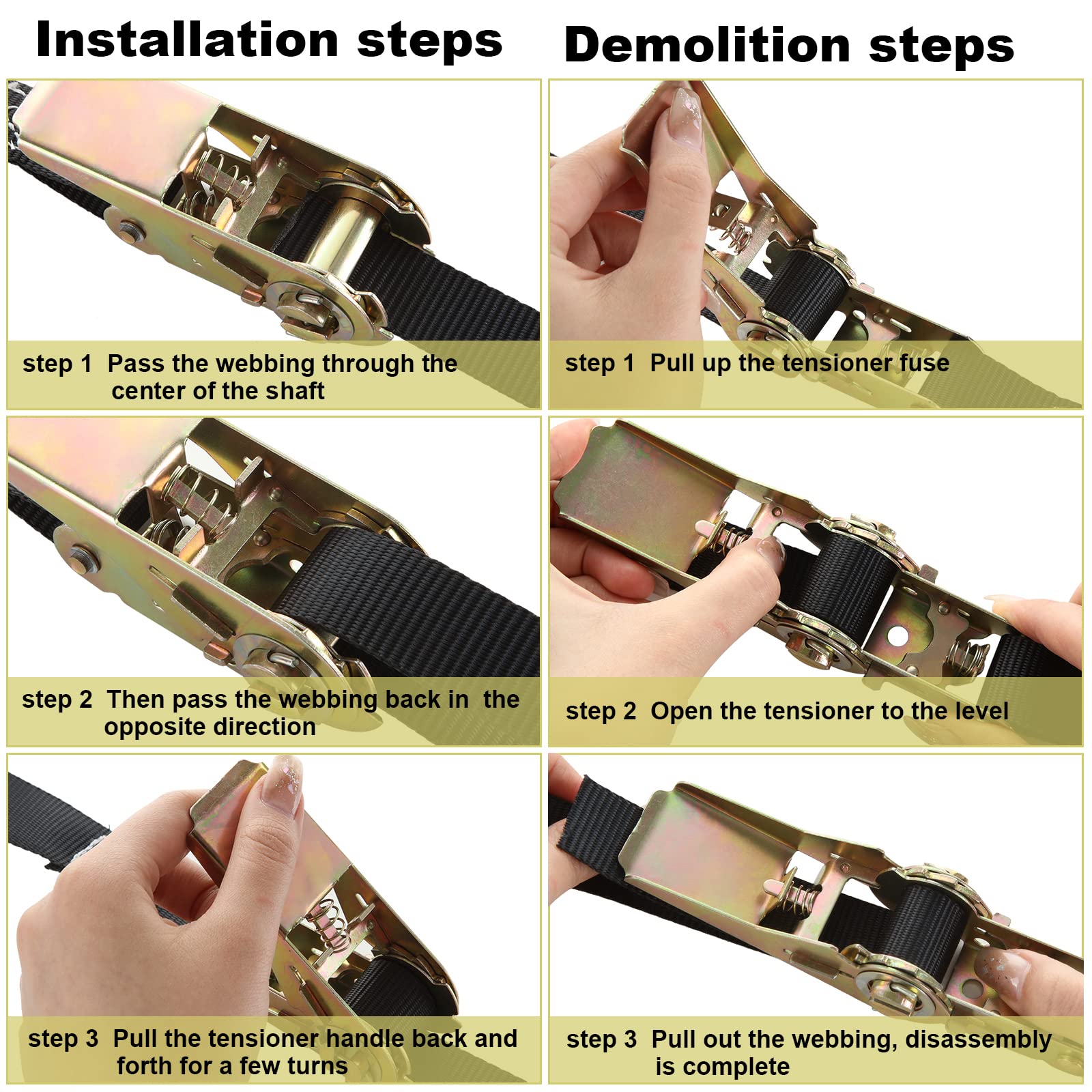 Installation steps

step 1 Pass the webbing through the center of the shaft

step 2 Then pass the webbing back in the opposite direction

step 3 Pull the tensioner handle back and forth for a few turns

Demolition steps

step 1 Pull up the tensioner fuse

step 2 Open the tensioner to the level

step 3 Pull out the webbing, disassembly is complete