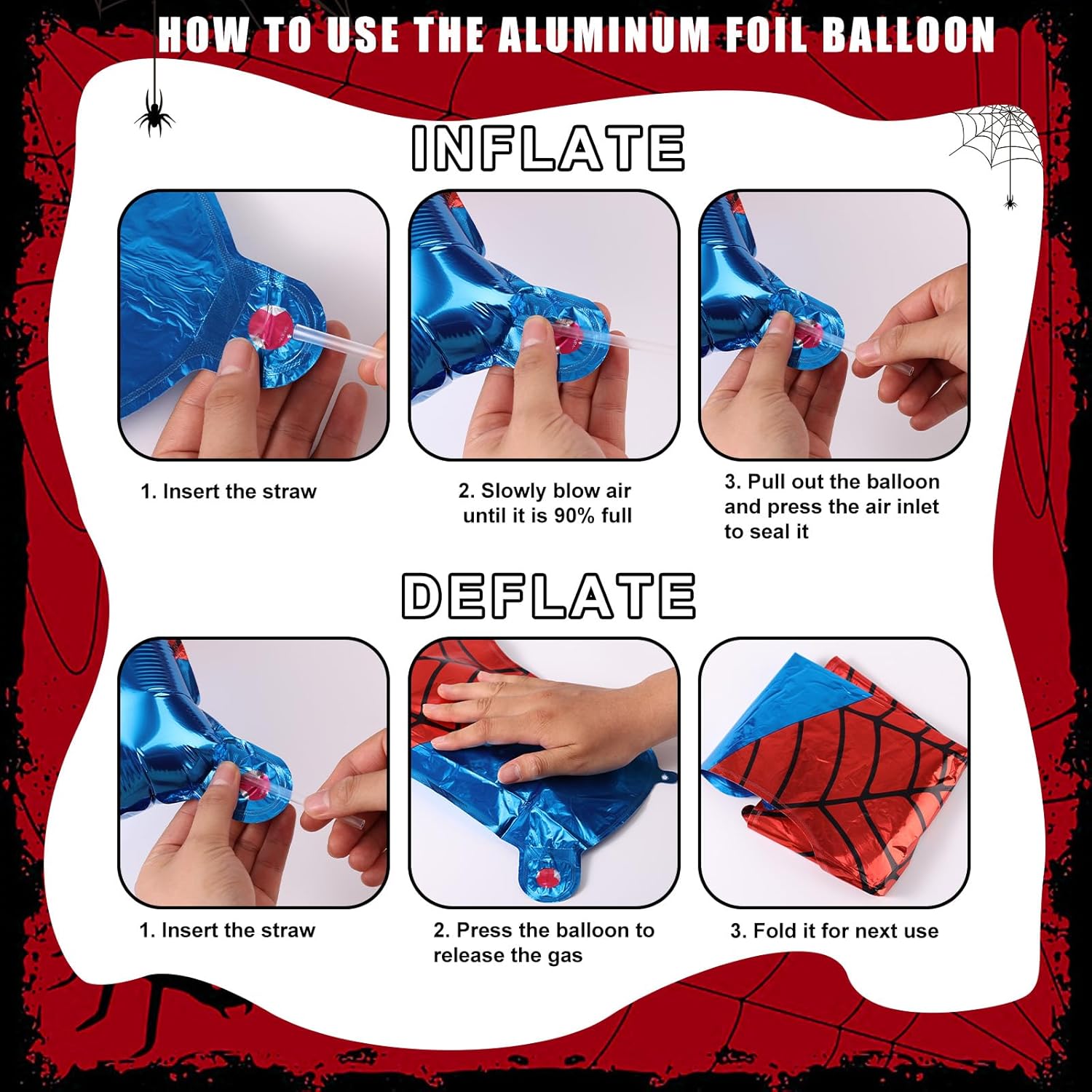 HOW TO USE THE ALUMINUM FOIL BALLOON

INFLATE

1. Insert the straw

2. Slowly blow air until it is 90% full

3. Pull out the balloon and press the air inlet to seal it

DEFLATE

1. Insert the straw

2. Press the balloon to release the gas

3. Fold it for next use