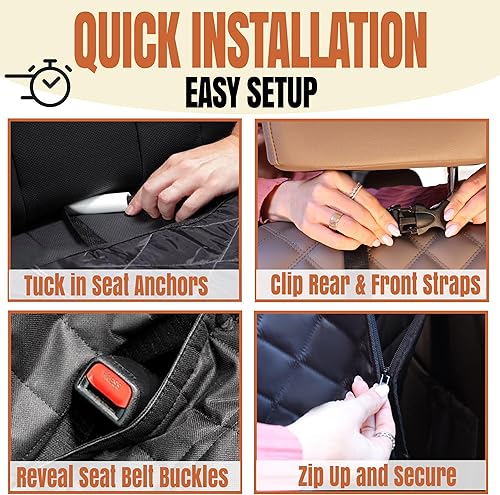 QUICK INSTALLATION
EASY SETUP

Tuck in Seat Anchors

Clip Rear & Front Straps

Reveal Seat Belt Buckles

Zip Up and Secure