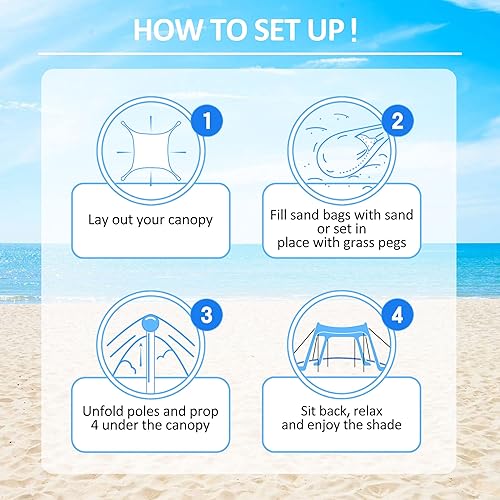 HOW TO SET UP !

1

Lay out your canopy

2

Fill sand bags with sand or set in place with grass pegs

3

Unfold poles and prop 4 under the canopy

4

Sit back, relax and enjoy the shade