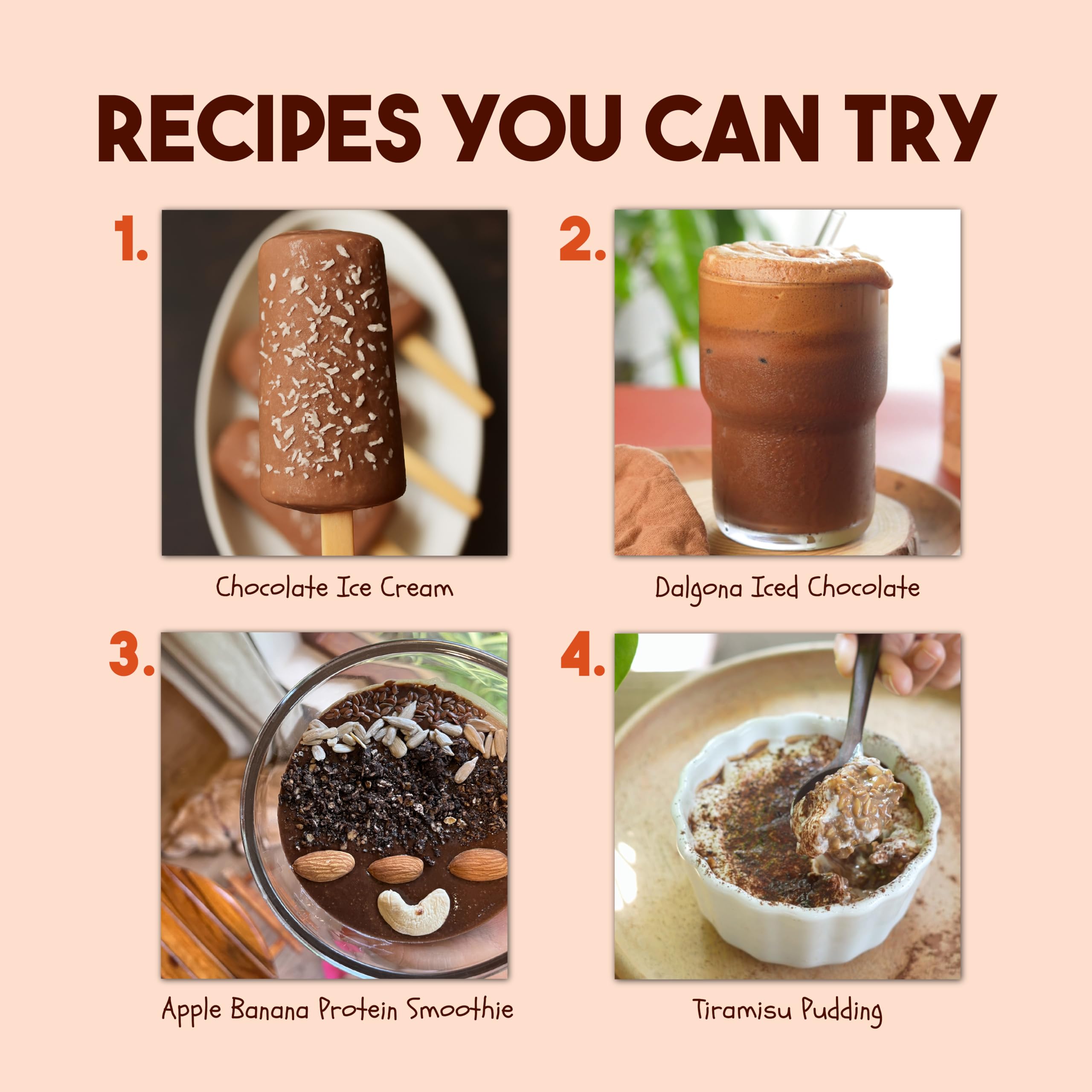 RECIPES YOU CAN TRY

1.

Chocolate Ice Cream

2.

Dalgona Iced Chocolate

3.

Apple Banana Protein Smoothie

4.

Tiramisu Pudding