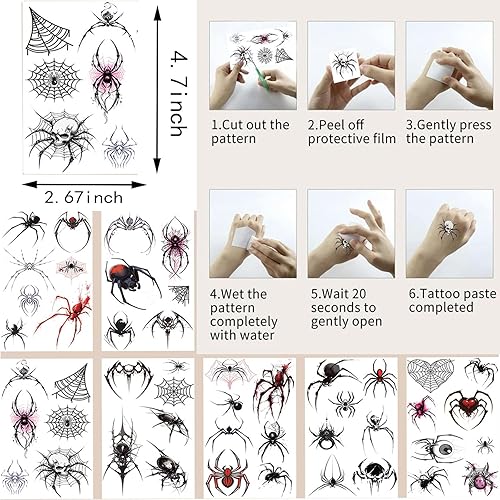 4.7inch

2.67inch

1.Cut out the pattern

2.Peel off protective film

3.Gently press the pattern

4.Wet the pattern completely with water

5.Wait 20 seconds to gently open

6.Tattoo paste completed