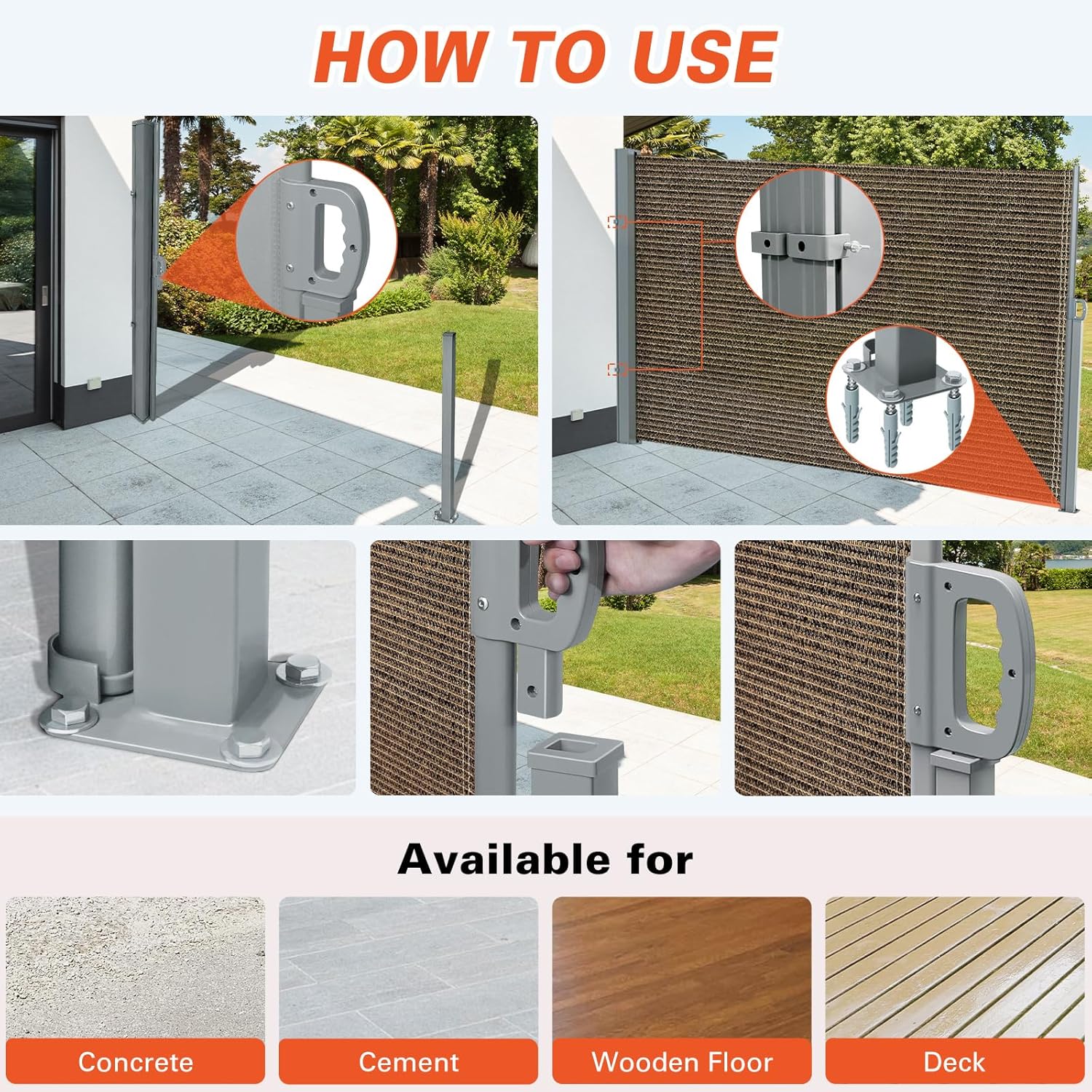 HOW TO USE

Available for

Concrete

Cement

Wooden Floor

Deck