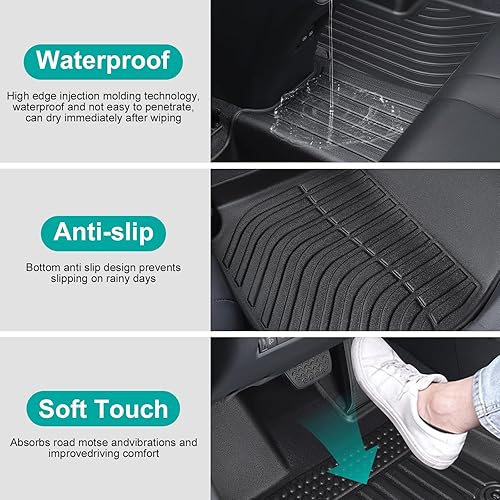 Waterproof

High edge injection molding technology, waterproof and not easy to penetrate, can dry immediately after wiping

Anti-slip

Bottom anti slip design prevents slipping on rainy days

Soft Touch

Absorbs road motse andvibrations and improvedriving comfort