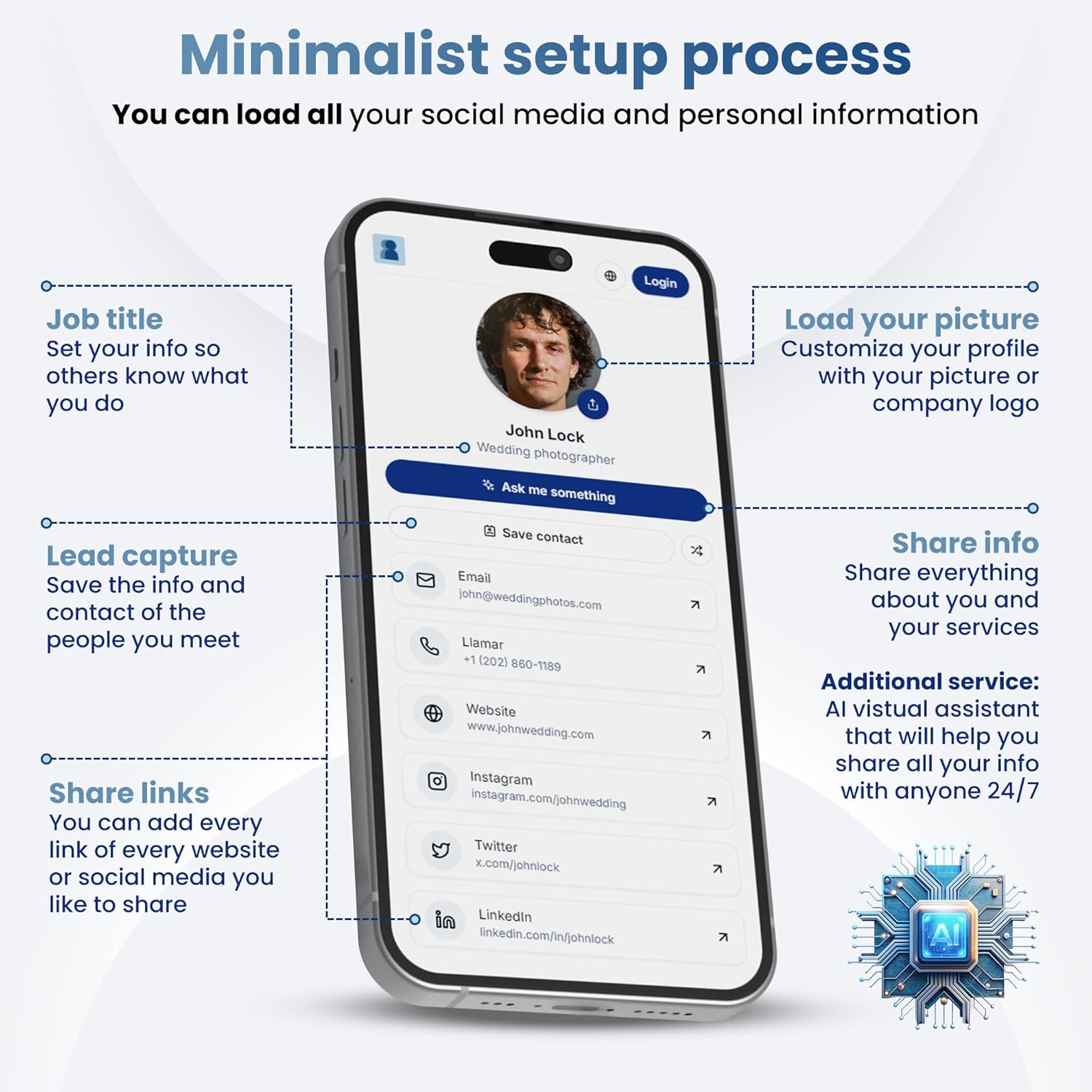 Minimalist setup process

You can load all your social media and personal information

Job title
Set your info so others know what you do

Lead capture
Save the info and contact of the people you meet

Share links
You can add every link of every website or social media you like to share

Login

John Lock
Wedding photographer

Ask me something

Save contact

Email
john@weddingphotos.com

Llamar
+1 (202) 860-1189

Website
www.johnwedding.com

Instagram
instagram.com/johnwedding

Twitter
x.com/johnlock

LinkedIn
linkedin.com/in/johnlock

Load your picture
Customiza your profile with your picture or company logo

Share info
Share everything about you and your services

Additional service:
AI vistual assistant that will help you share all your info with anyone 24/7

AI