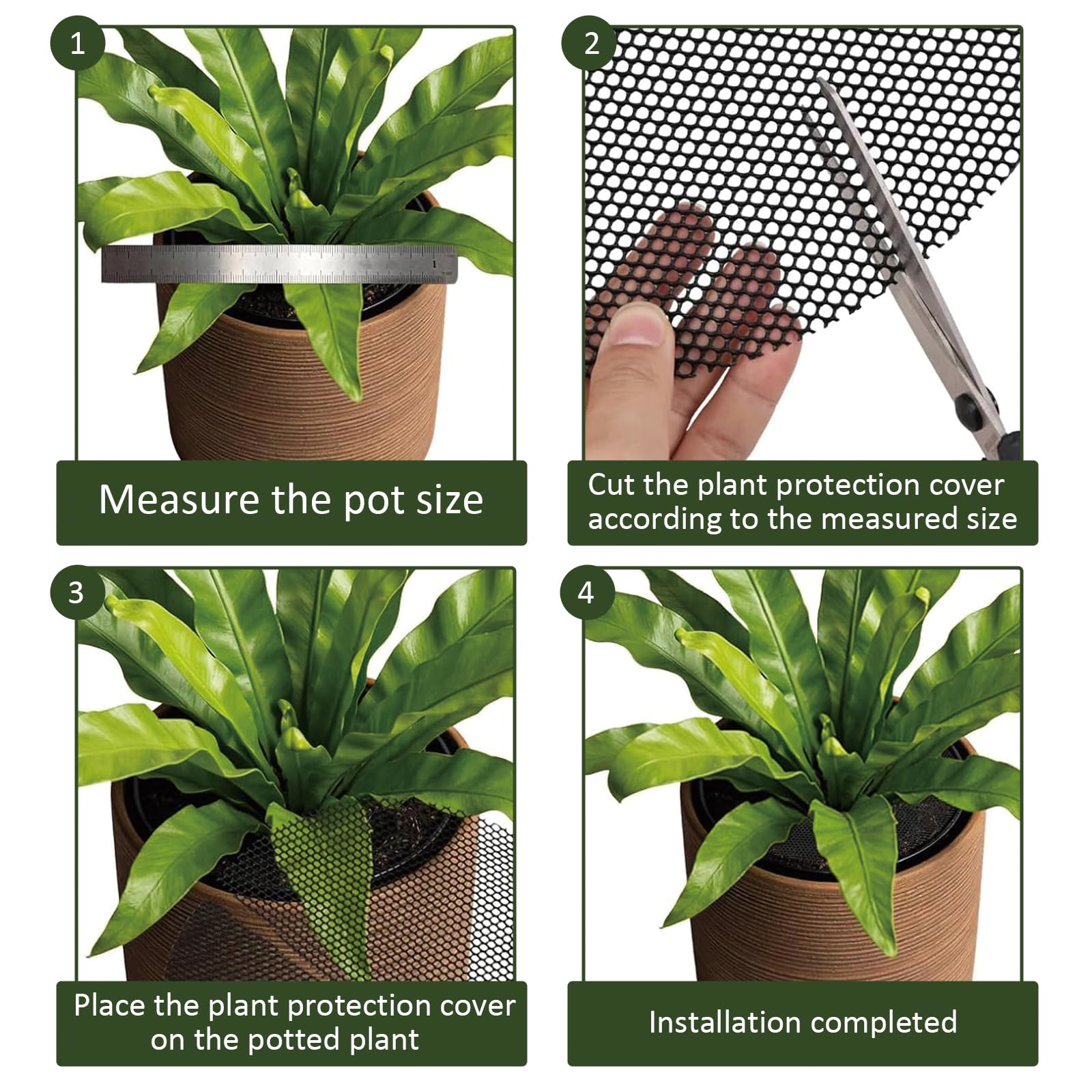 1

Measure the pot size

2

Cut the plant protection cover according to the measured size

3

Place the plant protection cover on the potted plant

4

Installation completed