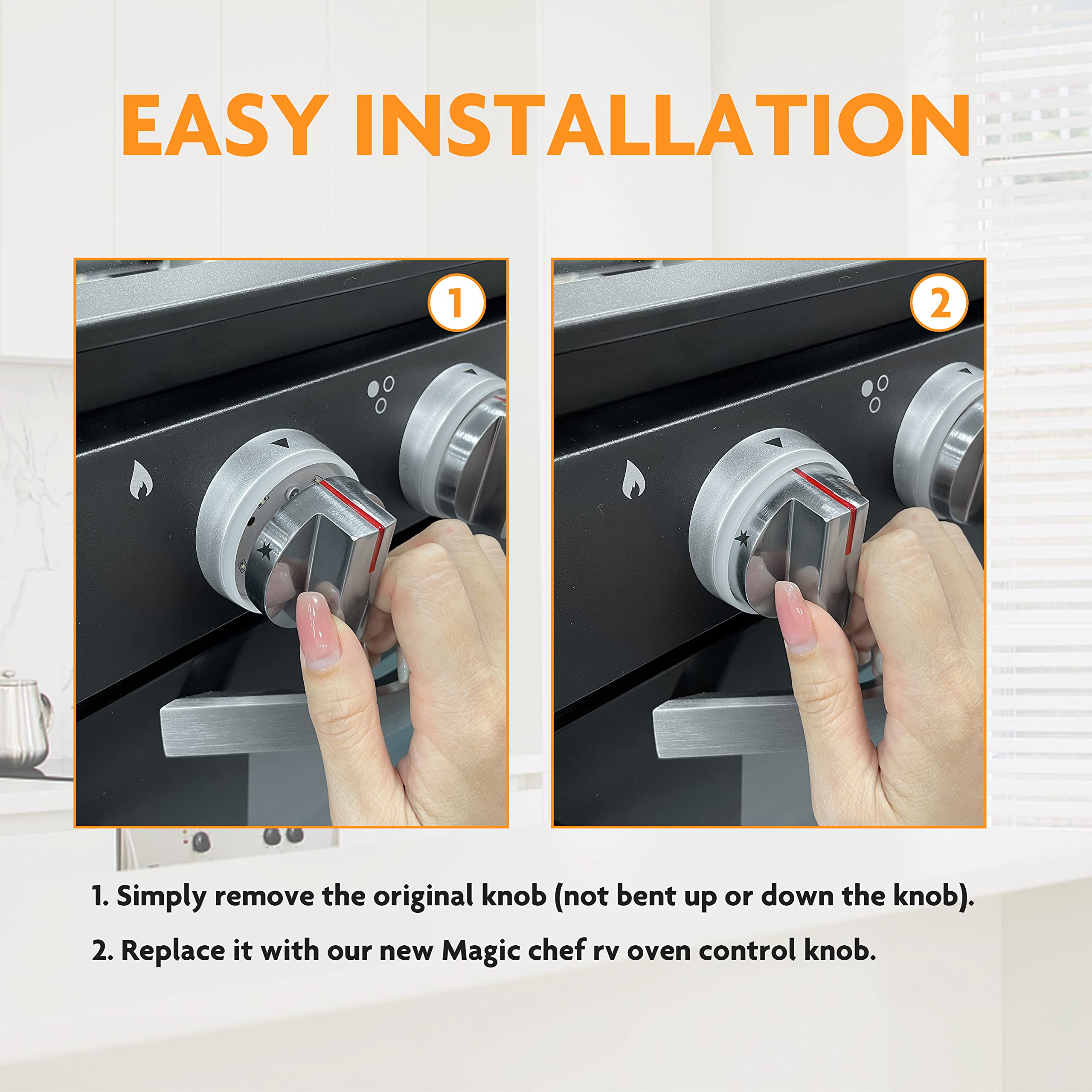 EASY INSTALLATION

1

2

1. Simply remove the original knob (not bent up or down the knob).

2. Replace it with our new Magic chef rv oven control knob.